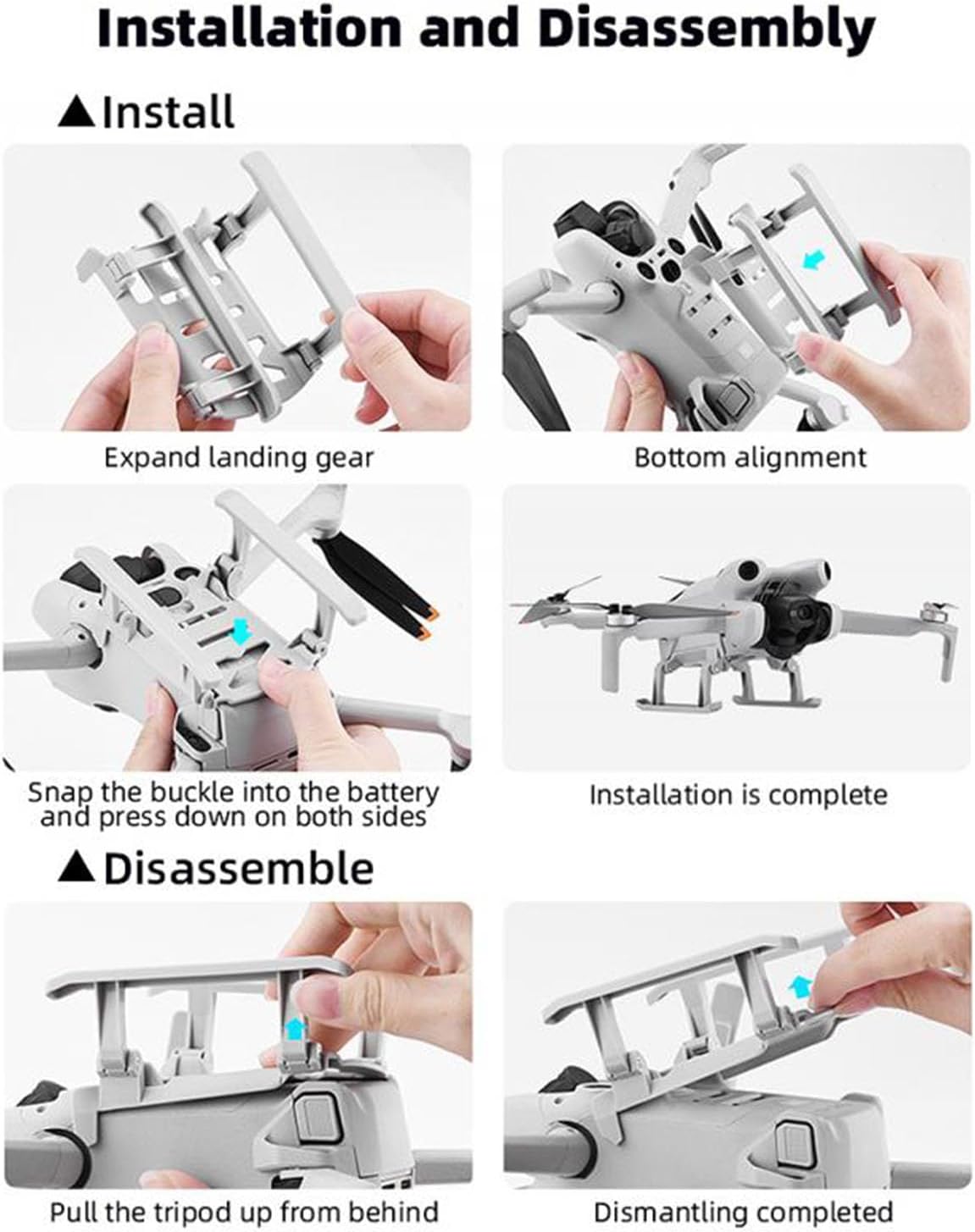 Installation and Disassembly

▲Install

Expand landing gear

Bottom alignment

Snap the buckle into the battery and press down on both sides

Installation is complete

▲Disassemble

Pull the tripod up from behind

Dismantling completed