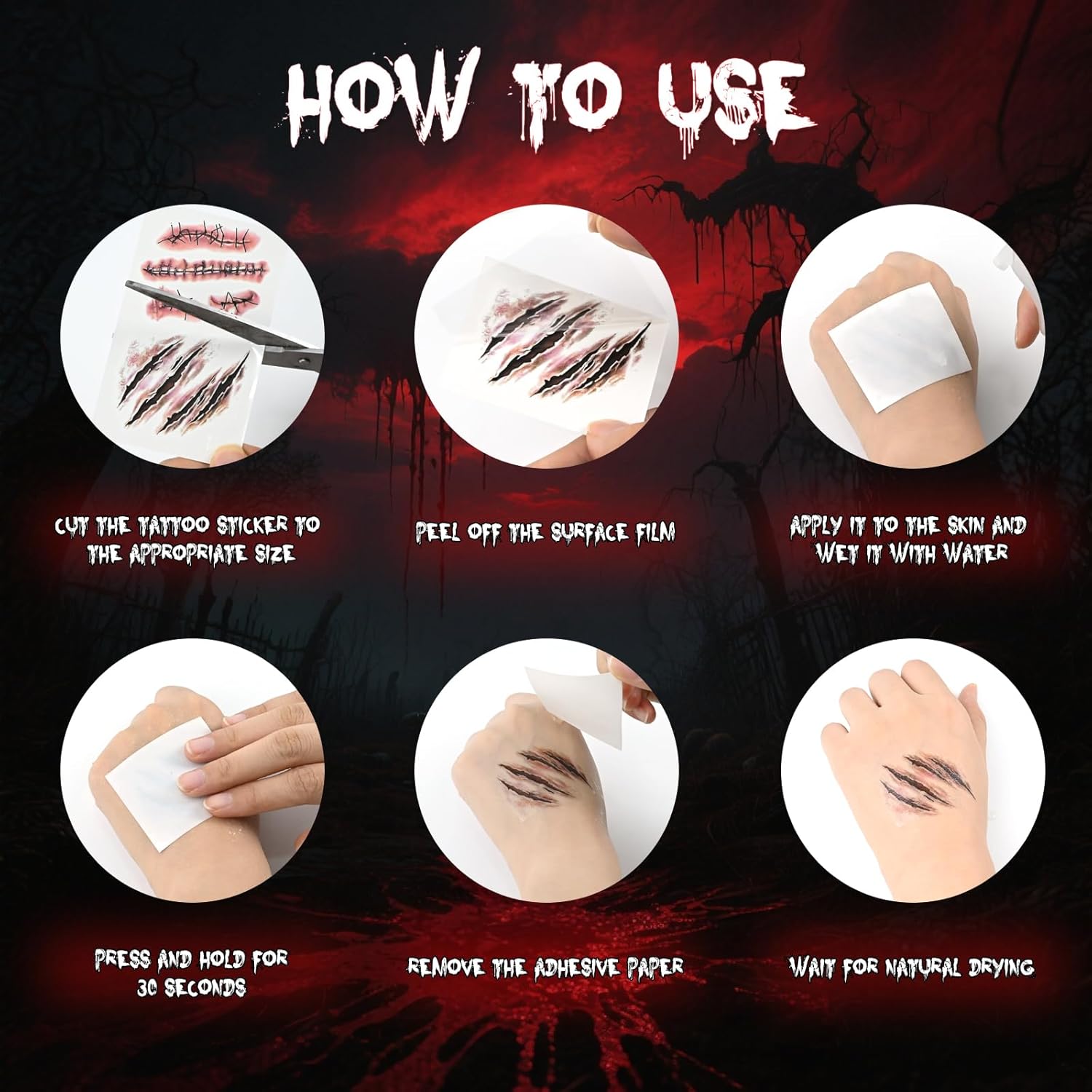 HOW TO USE

CUT THE TATTOO STICKER TO THE APPROPRIATE SIZE

PEEL OFF THE SURFACE FILM

APPLY IT TO THE SKIN AND WET IT WITH WATER

PRESS AND HOLD FOR 30 SECONDS

REMOVE THE ADHESIVE PAPER

WAIT FOR NATURAL DRYING