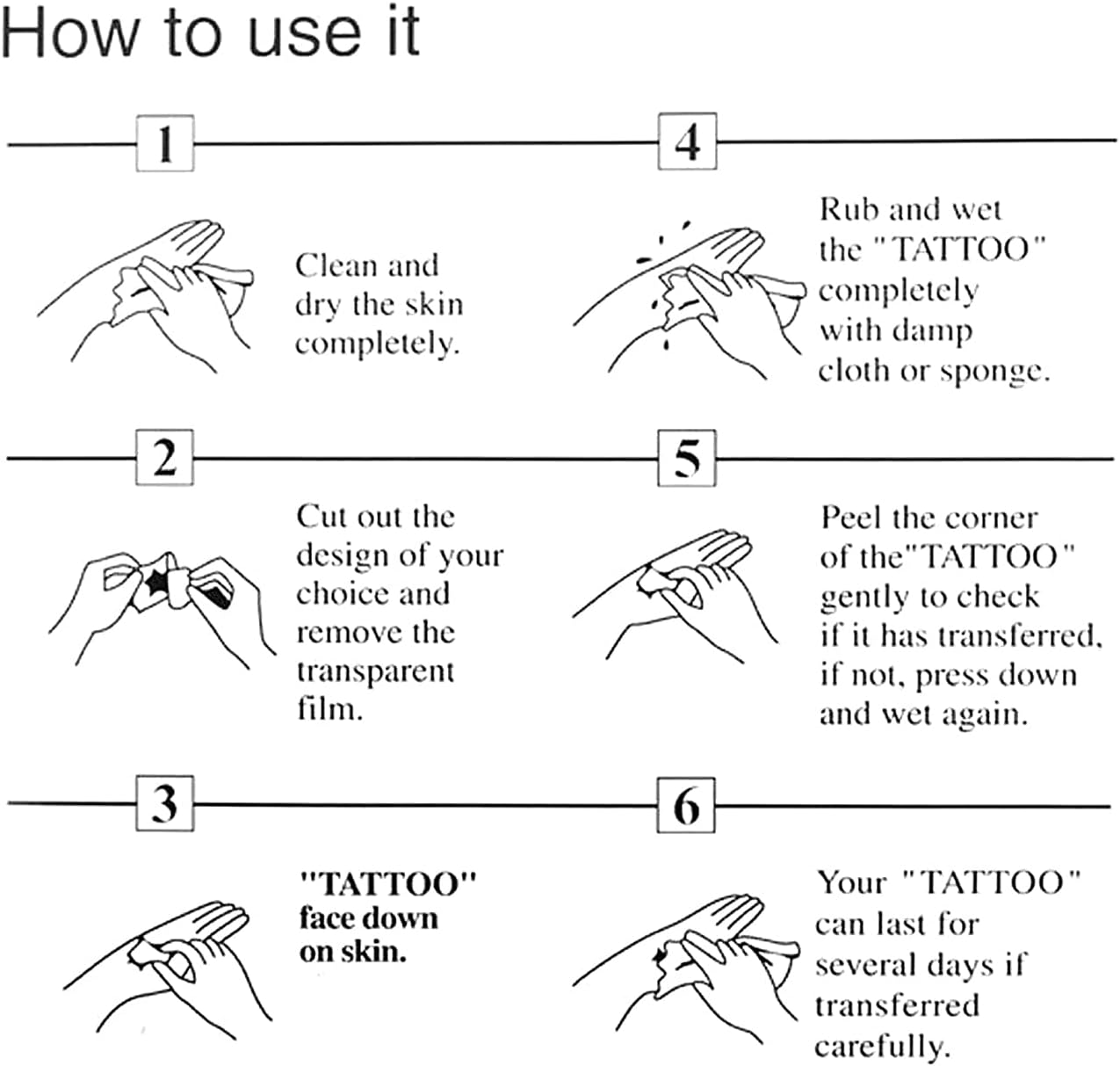 How to use it

1

Clean and dry the skin completely.

2

Cut out the design of your choice and remove the transparent film.

3

"TATTOO" face down on skin.

4

Rub and wet the "TATTOO" completely with damp cloth or sponge.

5

Peel the corner of the"TATTOO" gently to check if it has transferred, if not, press down and wet again.

6

Your "TATTOO" can last for several days if transferred carefully.