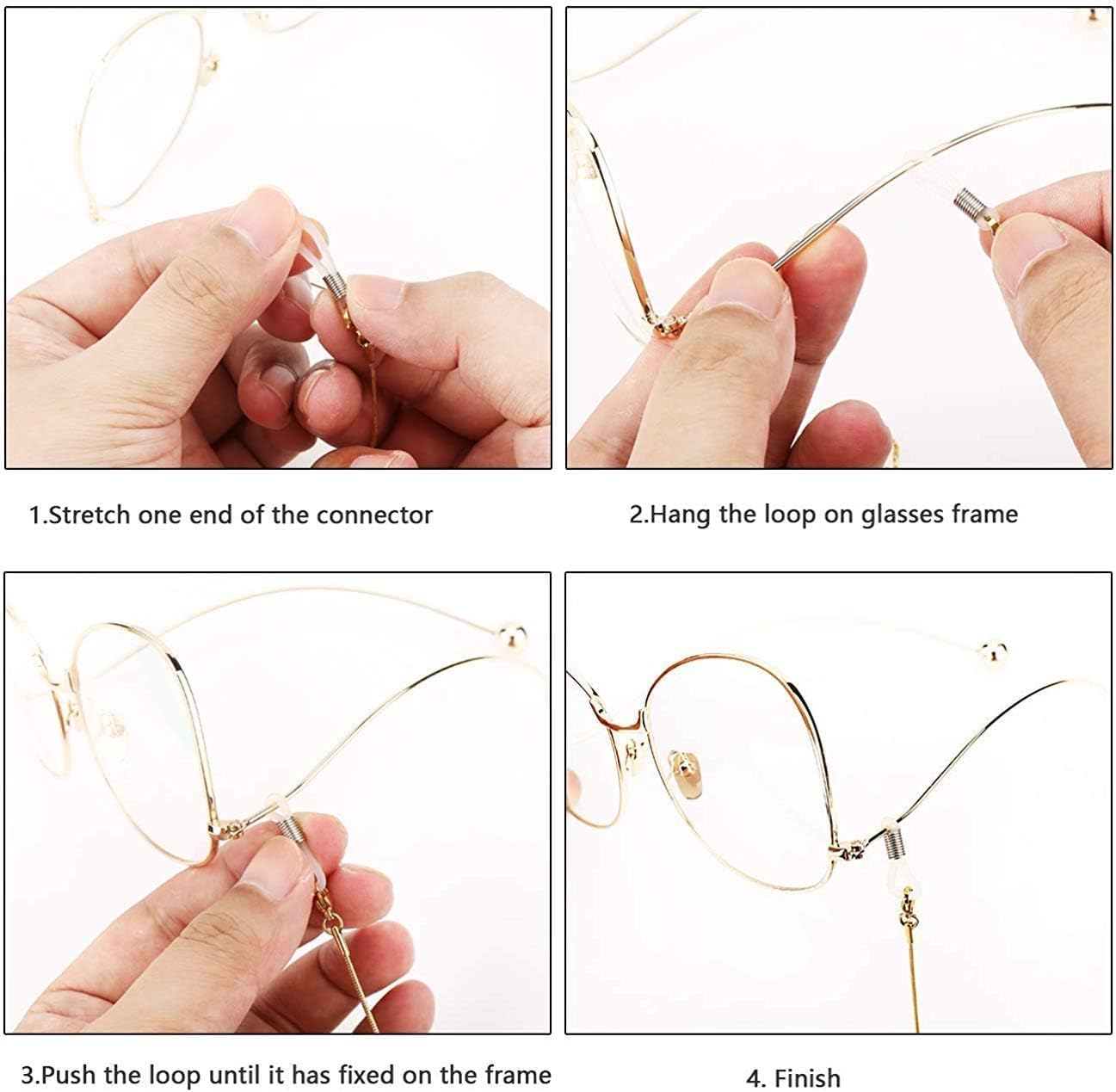 1.Stretch one end of the connector

2.Hang the loop on glasses frame

3.Push the loop until it has fixed on the frame

4. Finish