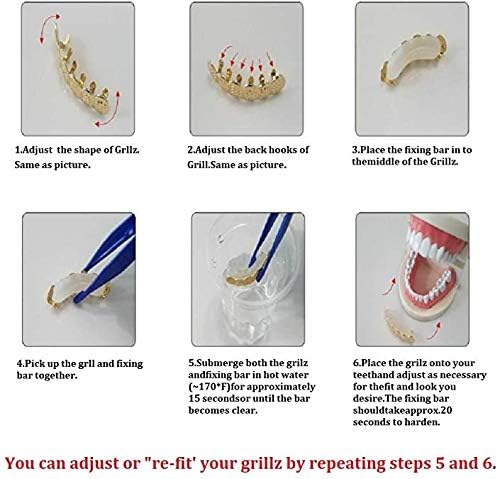 1.Adjust the shape of Grllz. Same as picture.

2.Adjust the back hooks of Grill.Same as picture.

3.Place the fixing bar in to themiddle of the Grillz.

4.Pick up the grll and fixing bar together.

5.Submerge both the grilz andfixing bar in hot water (~170*F)for approximately 15 secondsor until the bar becomes clear.

6.Place the grilz onto your teethand adjust as necessary for thefit and look you desire.The fixing bar shouldtakeapprox.20 seconds to harden.

You can adjust or "re-fit' your grillz by repeating steps 5 and 6.