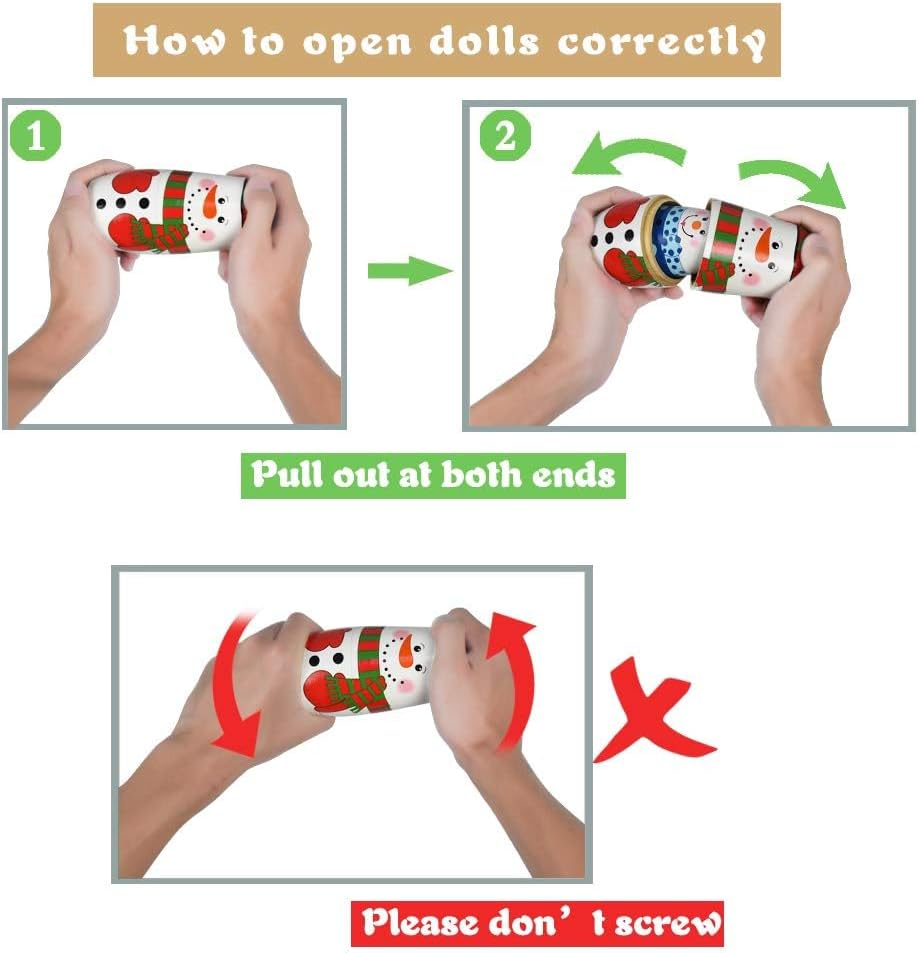 How to open dolls correctly

1

2

Pull out at both ends

Please don' t screw