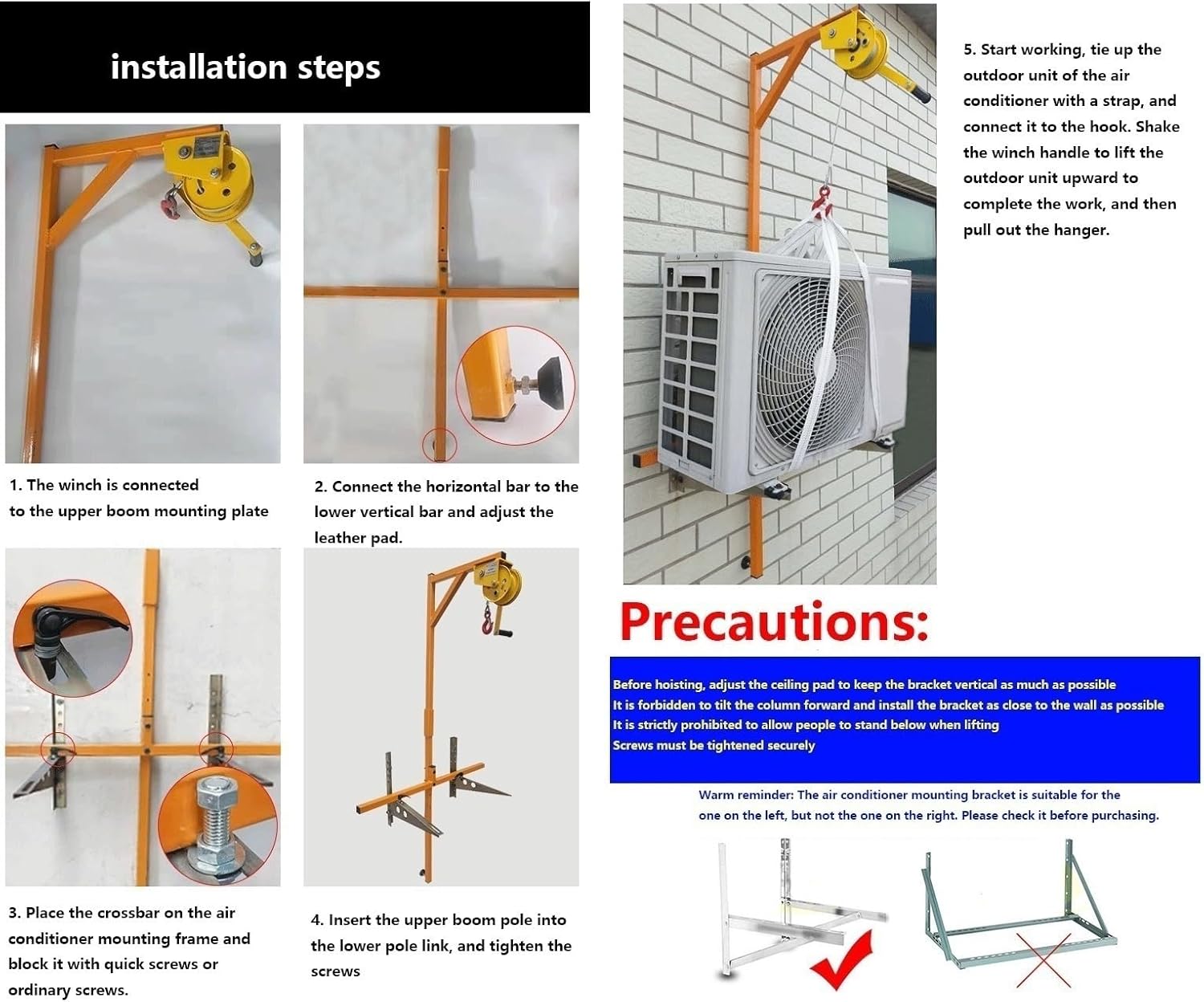 installation steps

1. The winch is connected to the upper boom mounting plate

2. Connect the horizontal bar to the lower vertical bar and adjust the leather pad.

3. Place the crossbar on the air conditioner mounting frame and block it with quick screws or ordinary screws.

4. Insert the upper boom pole into the lower pole link, and tighten the screws

5. Start working, tie up the outdoor unit of the air conditioner with a strap, and connect it to the hook. Shake the winch handle to lift the outdoor unit upward to complete the work, and then pull out the hanger.

Precautions:

Before hoisting, adjust the ceiling pad to keep the bracket vertical as much as possible
It is forbidden to tilt the column forward and install the bracket as close to the wall as possible
It is strictly prohibited to allow people to stand below when lifting
Screws must be tightened securely

Warm reminder: The air conditioner mounting bracket is suitable for the one on the left, but not the one on the right. Please check it before purchasing.