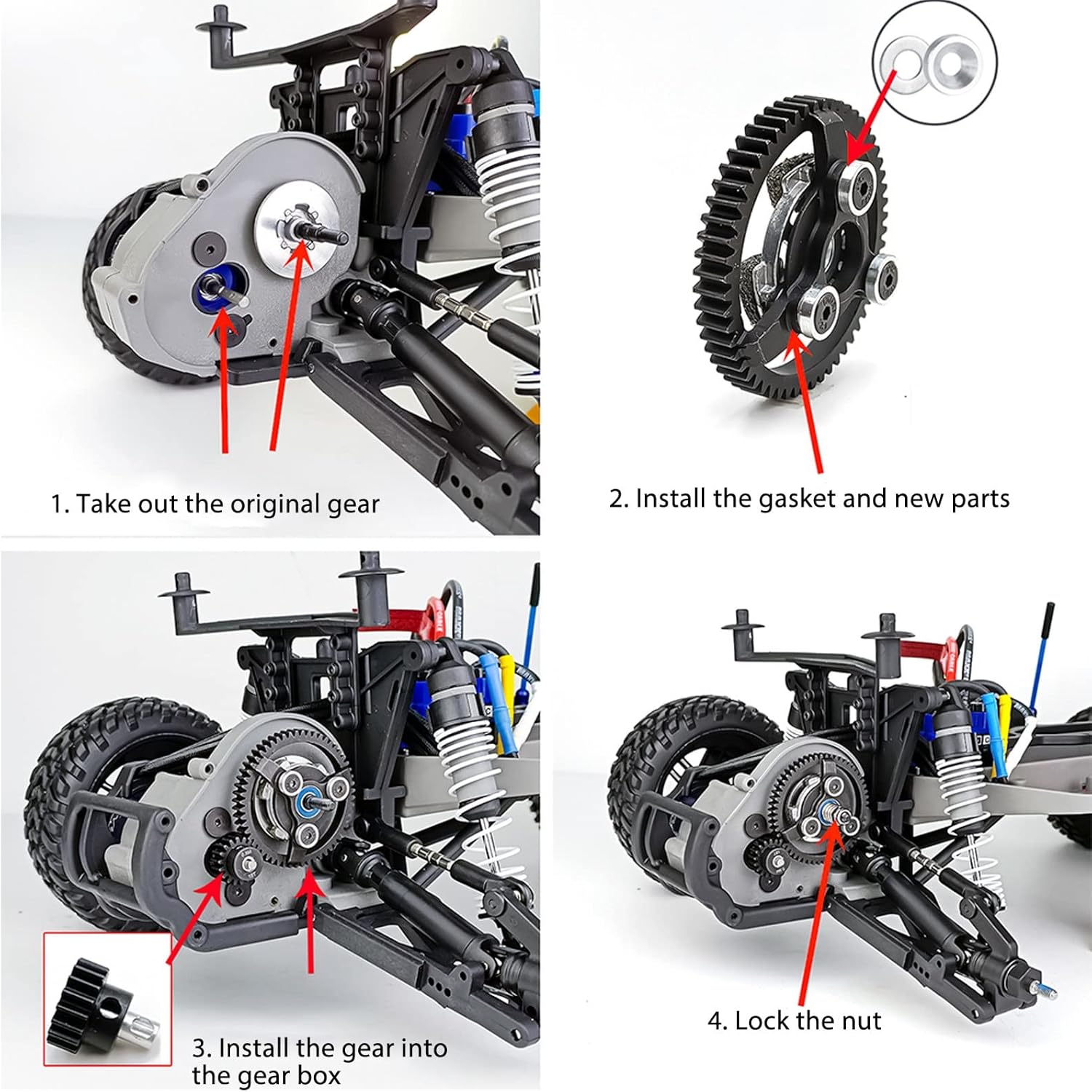 1. Take out the original gear

2. Install the gasket and new parts

3. Install the gear into the gear box

4. Lock the nut