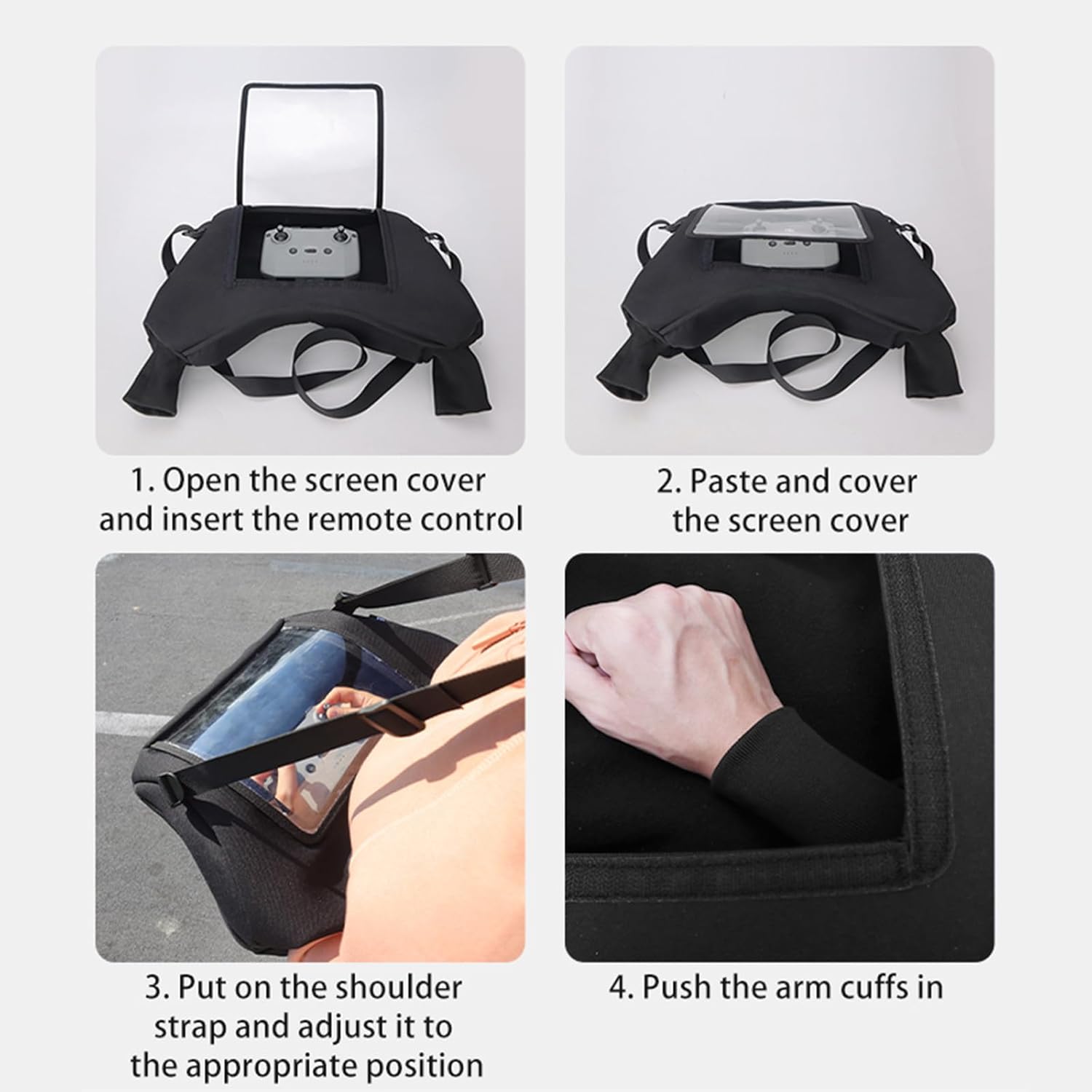 1. Open the screen cover and insert the remote control

2. Paste and cover the screen cover

3. Put on the shoulder strap and adjust it to the appropriate position

4. Push the arm cuffs in