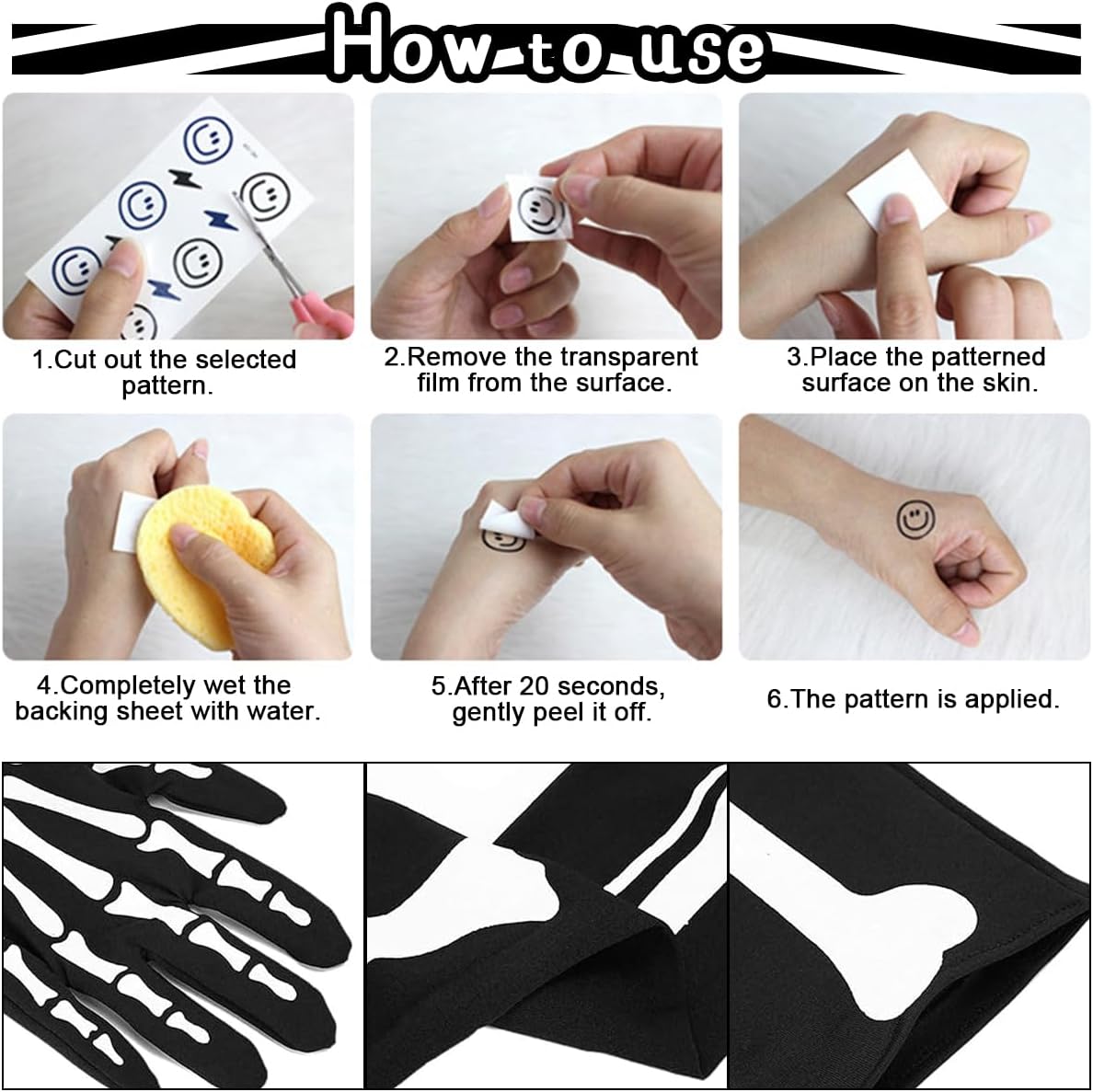 How to use

1.Cut out the selected pattern.

2.Remove the transparent film from the surface.

3.Place the patterned surface on the skin.

4.Completely wet the backing sheet with water.

5.After 20 seconds, gently peel it off.

6.The pattern is applied.