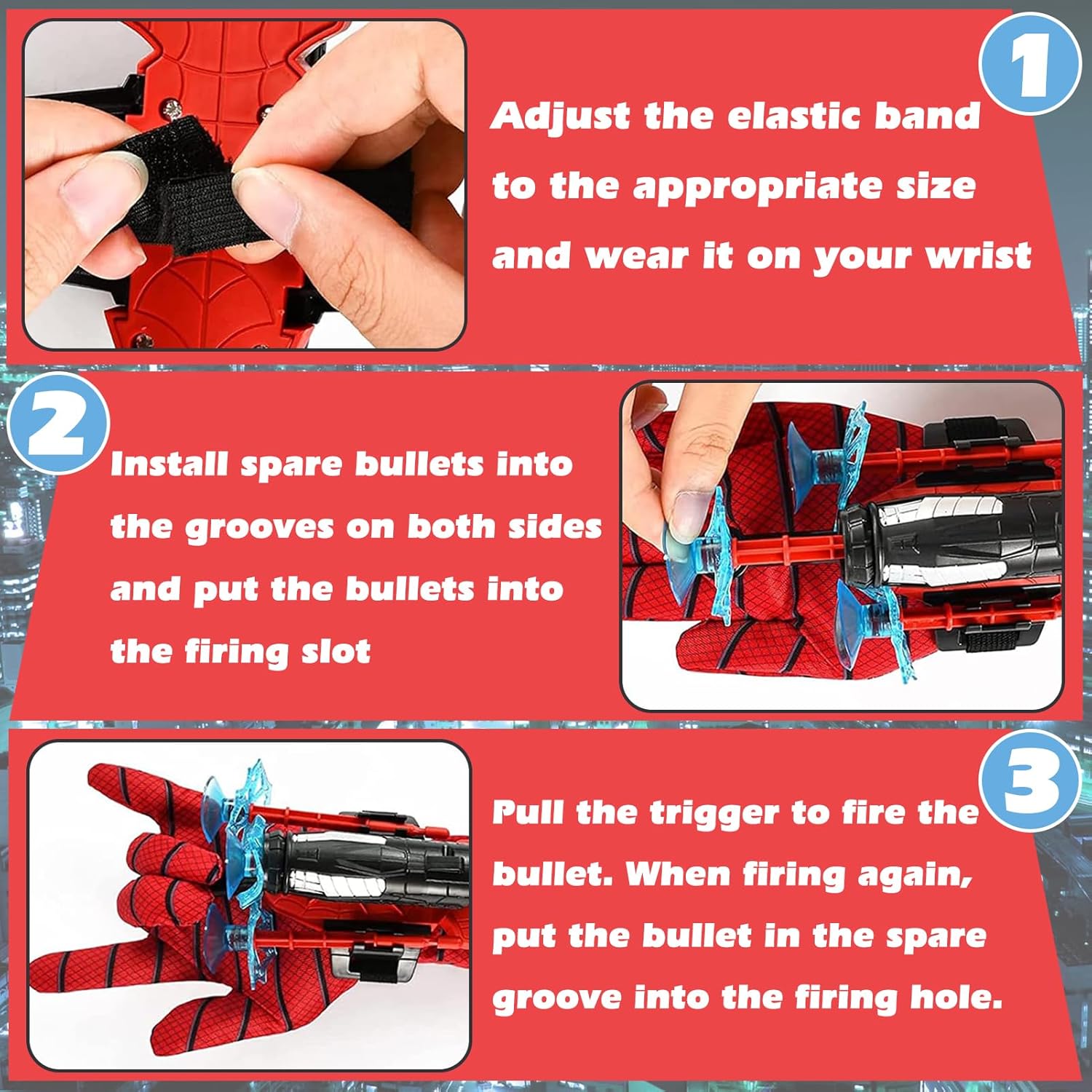 1

Adjust the elastic band to the appropriate size and wear it on your wrist

2

Install spare bullets into the grooves on both sides and put the bullets into the firing slot

3

Pull the trigger to fire the bullet. When firing again, put the bullet in the spare groove into the firing hole.