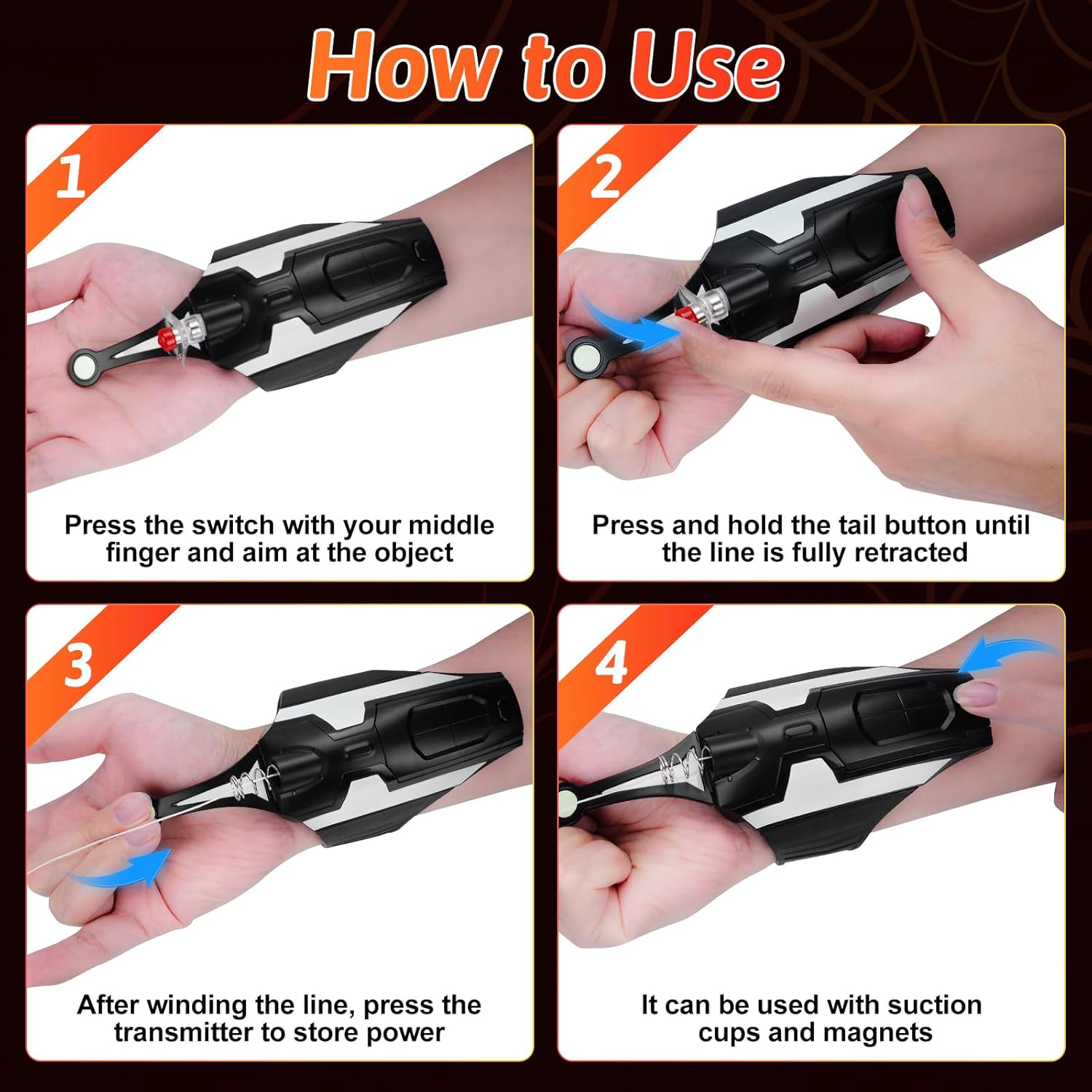 How to Use

1

Press the switch with your middle finger and aim at the object

2

Press and hold the tail button until the line is fully retracted

3

After winding the line, press the transmitter to store power

4

It can be used with suction cups and magnets