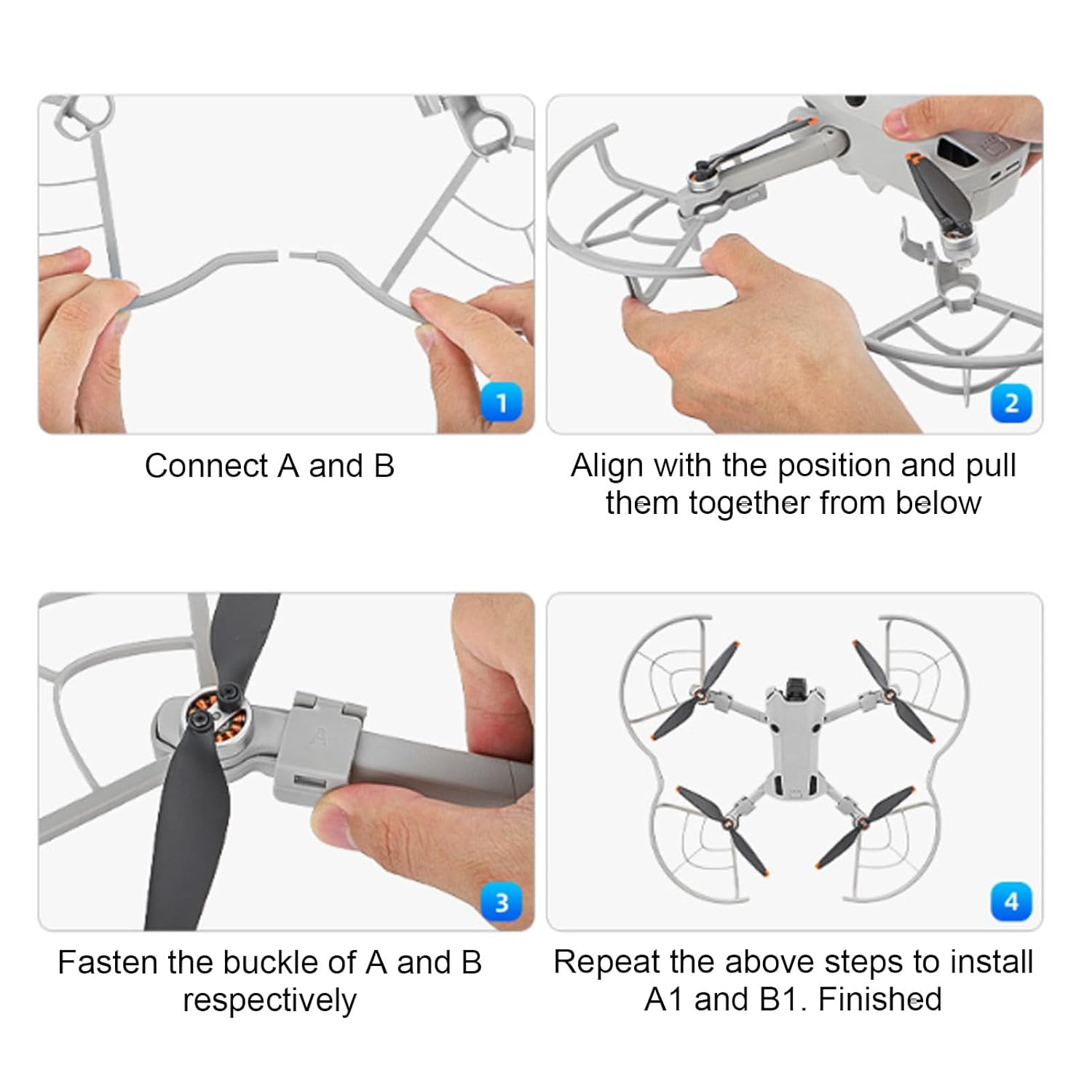 1

Connect A and B

2

Align with the position and pull them together from below

A

3

Fasten the buckle of A and B respectively

4

Repeat the above steps to install A1 and B1. Finished