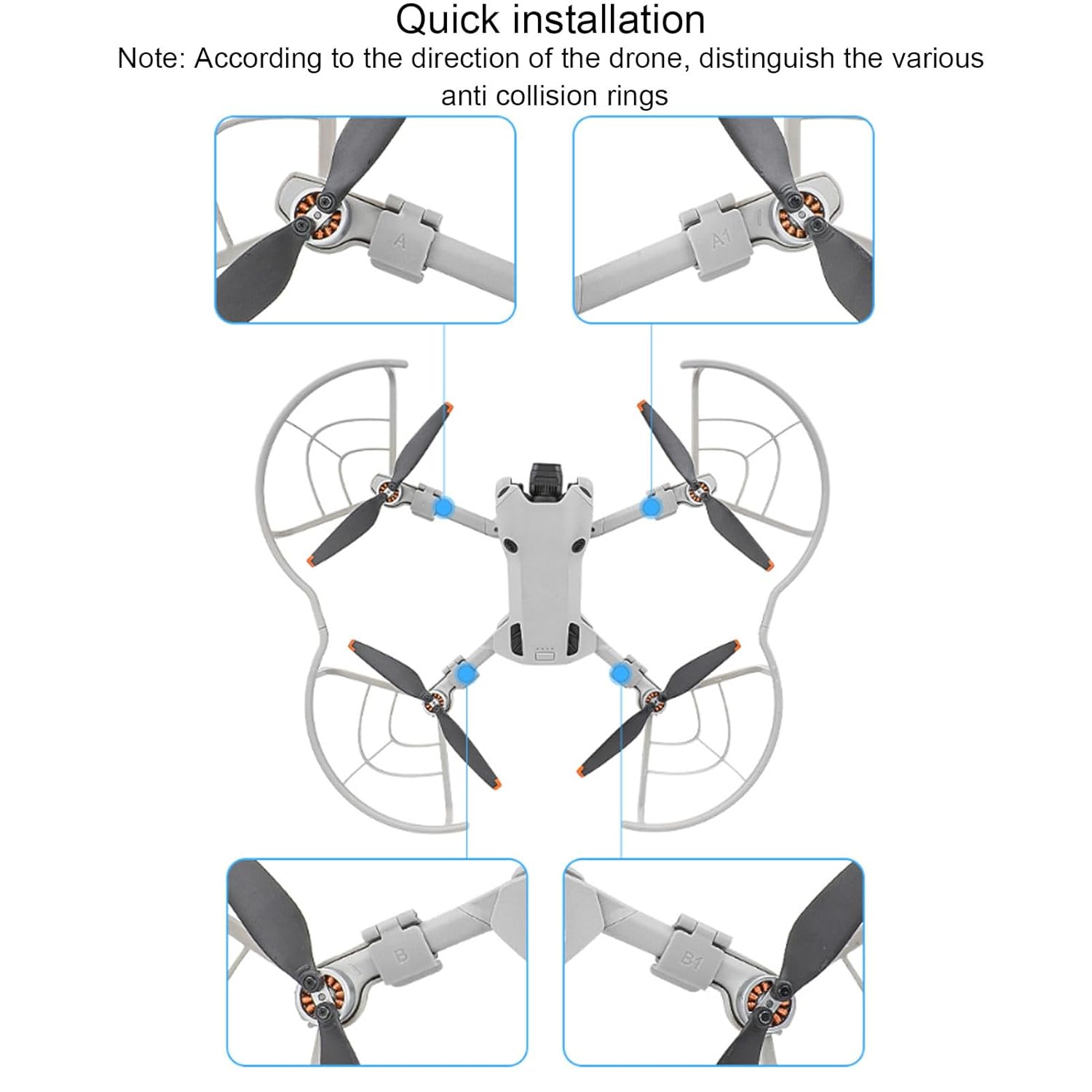 Quick installation

Note: According to the direction of the drone, distinguish the various anti collision rings

A

A1

B

B1