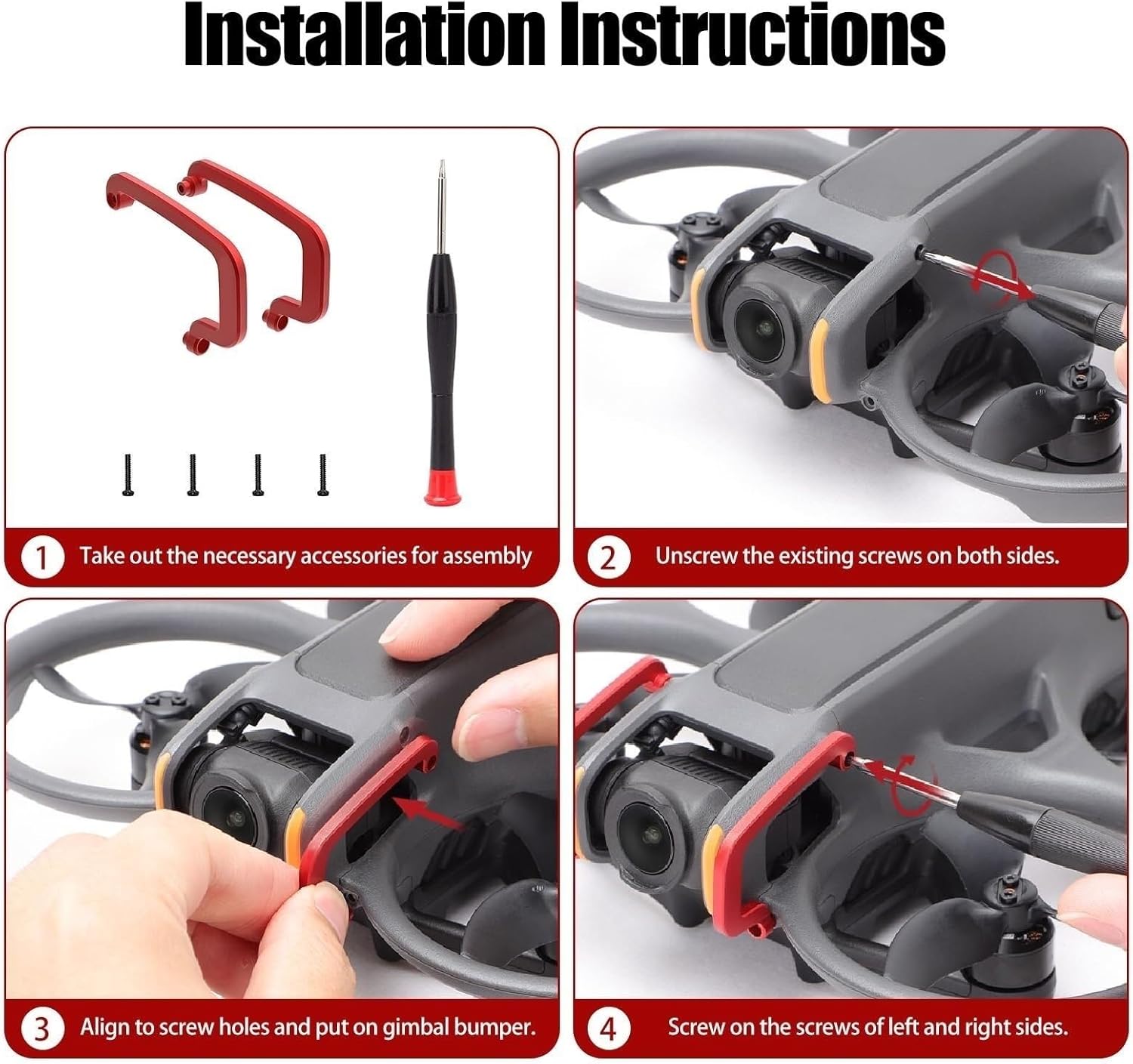 Installation Instructions

1 Take out the necessary accessories for assembly

2 Unscrew the existing screws on both sides.

3 Align to screw holes and put on gimbal bumper.

4 Screw on the screws of left and right sides.