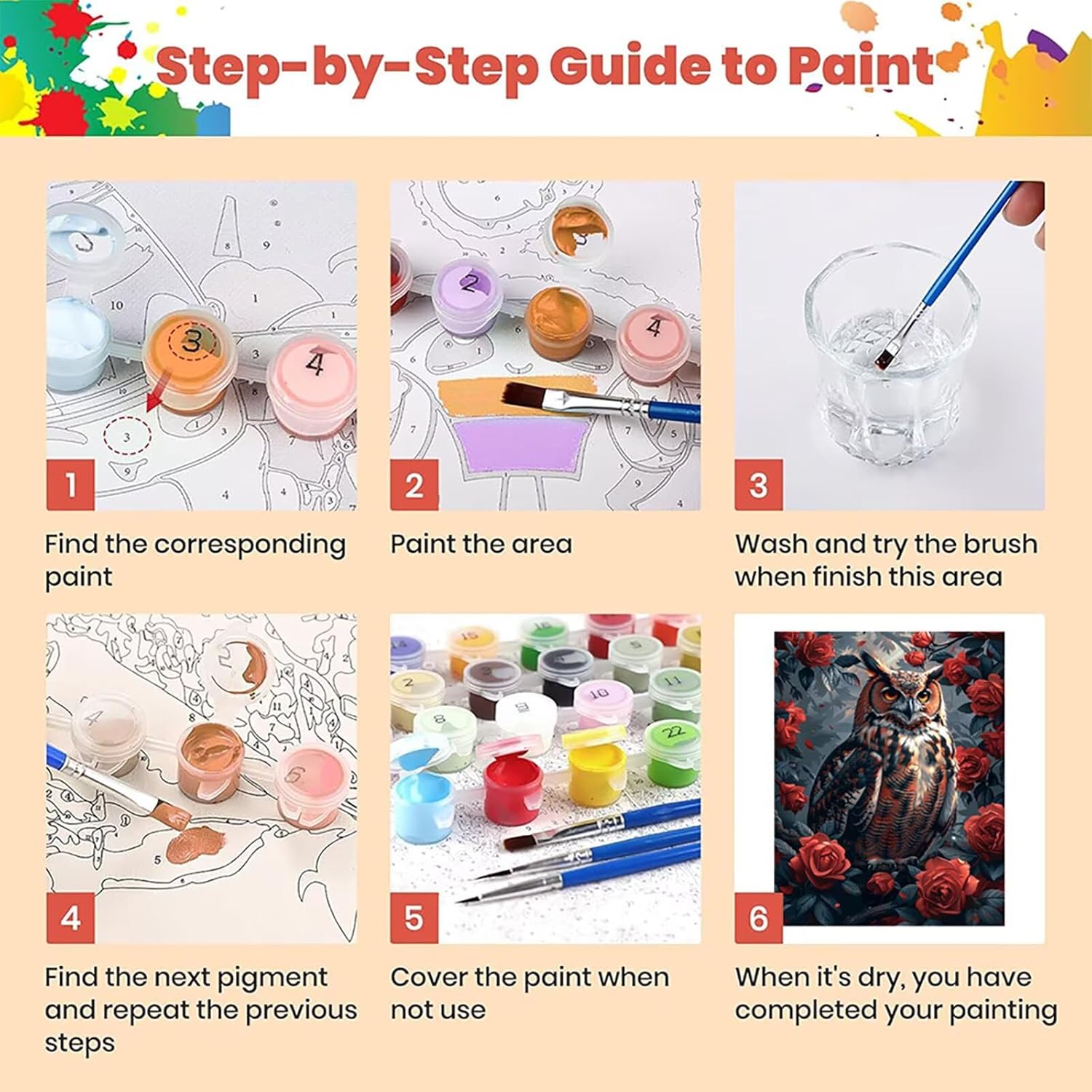 Step-by-Step Guide to Paint

1

Find the corresponding paint

2

Paint the area

3

Wash and try the brush when finish this area

4

Find the next pigment and repeat the previous steps

5

Cover the paint when not use

6

When it's dry, you have completed your painting