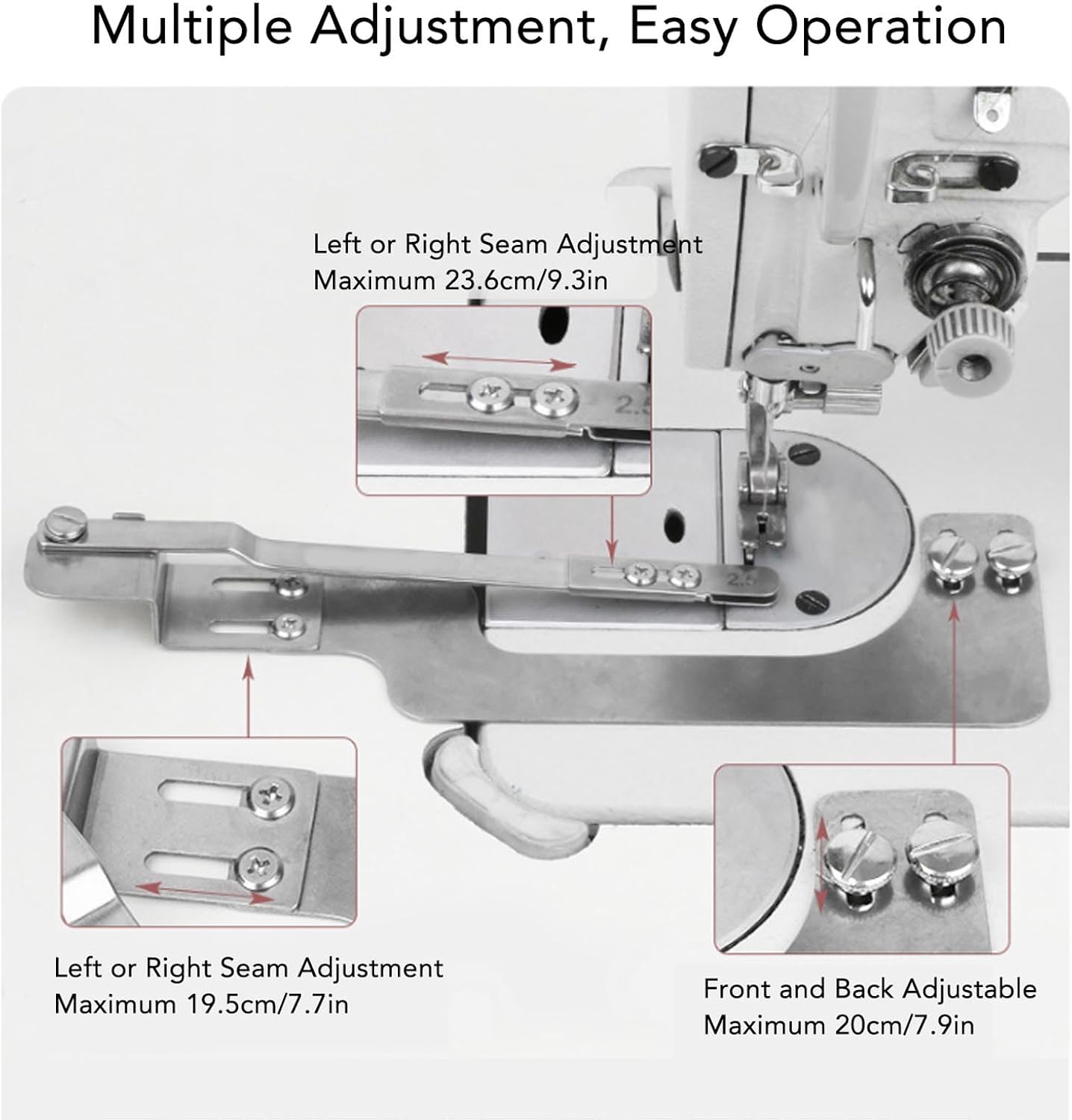 Multiple Adjustment, Easy Operation

Left or Right Seam Adjustment
Maximum 23.6cm/9.3in

2.5

2.5

Left or Right Seam Adjustment
Maximum 19.5cm/7.7in

Front and Back Adjustable
Maximum 20cm/7.9in