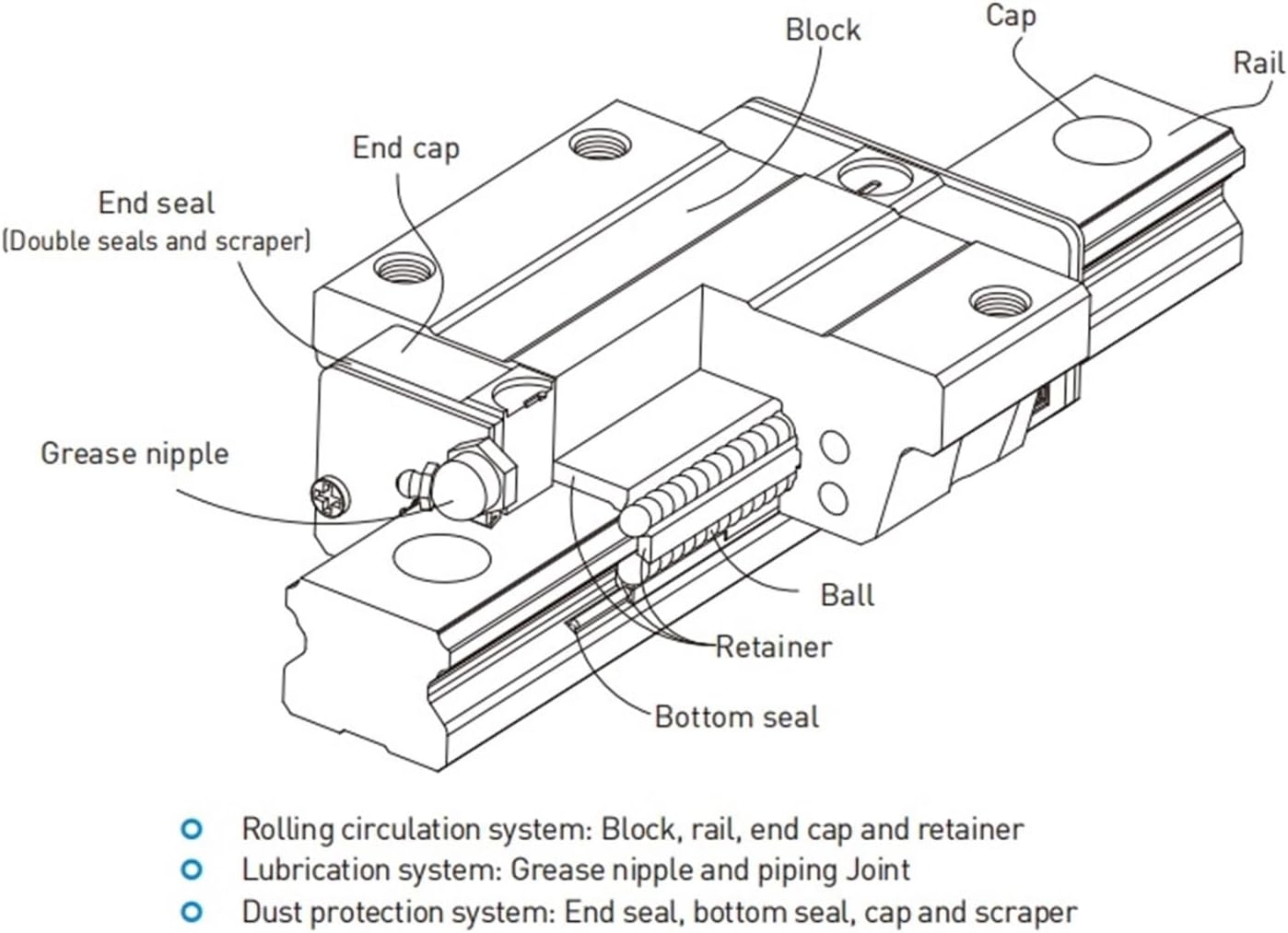 Block
Cap
Rail
End cap
End seal
(Double seals and scraper)
Grease nipple
Ball
Retainer
Bottom seal

Rolling circulation system: Block, rail, end cap and retainer
Lubrication system: Grease nipple and piping Joint
Dust protection system: End seal, bottom seal, cap and scraper