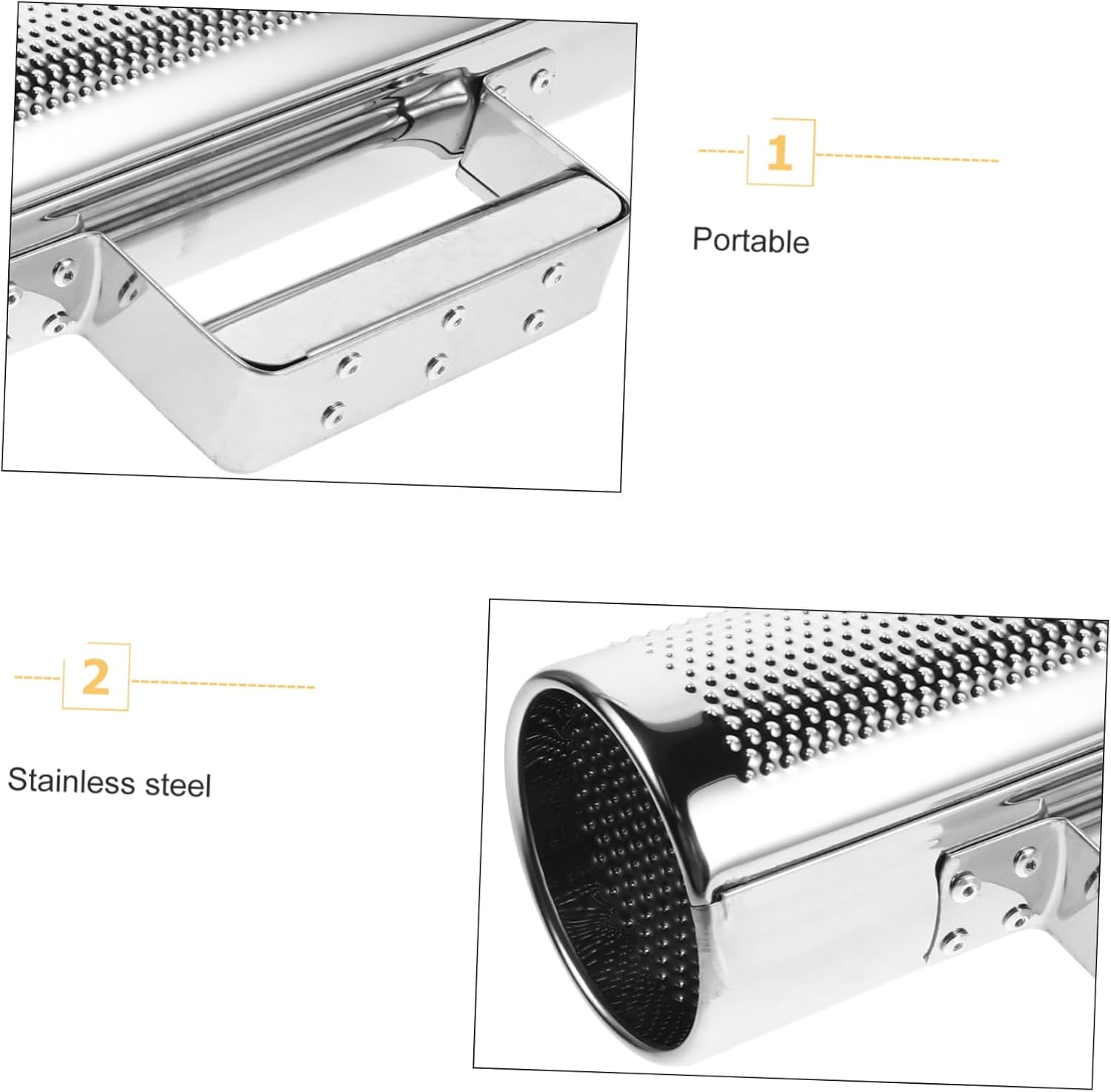 1

Portable

2

Stainless steel