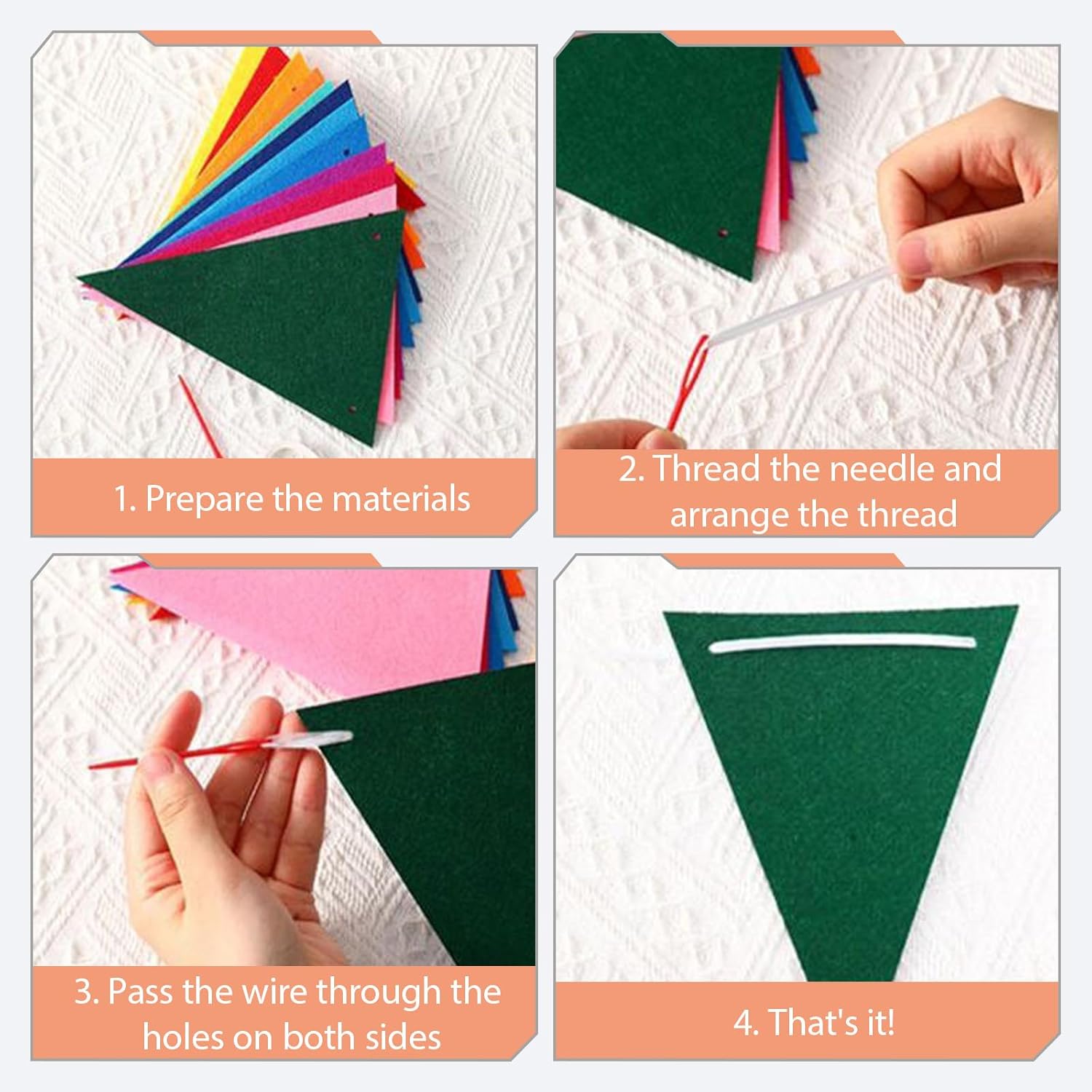 1. Prepare the materials

2. Thread the needle and arrange the thread

3. Pass the wire through the holes on both sides

4. That's it!