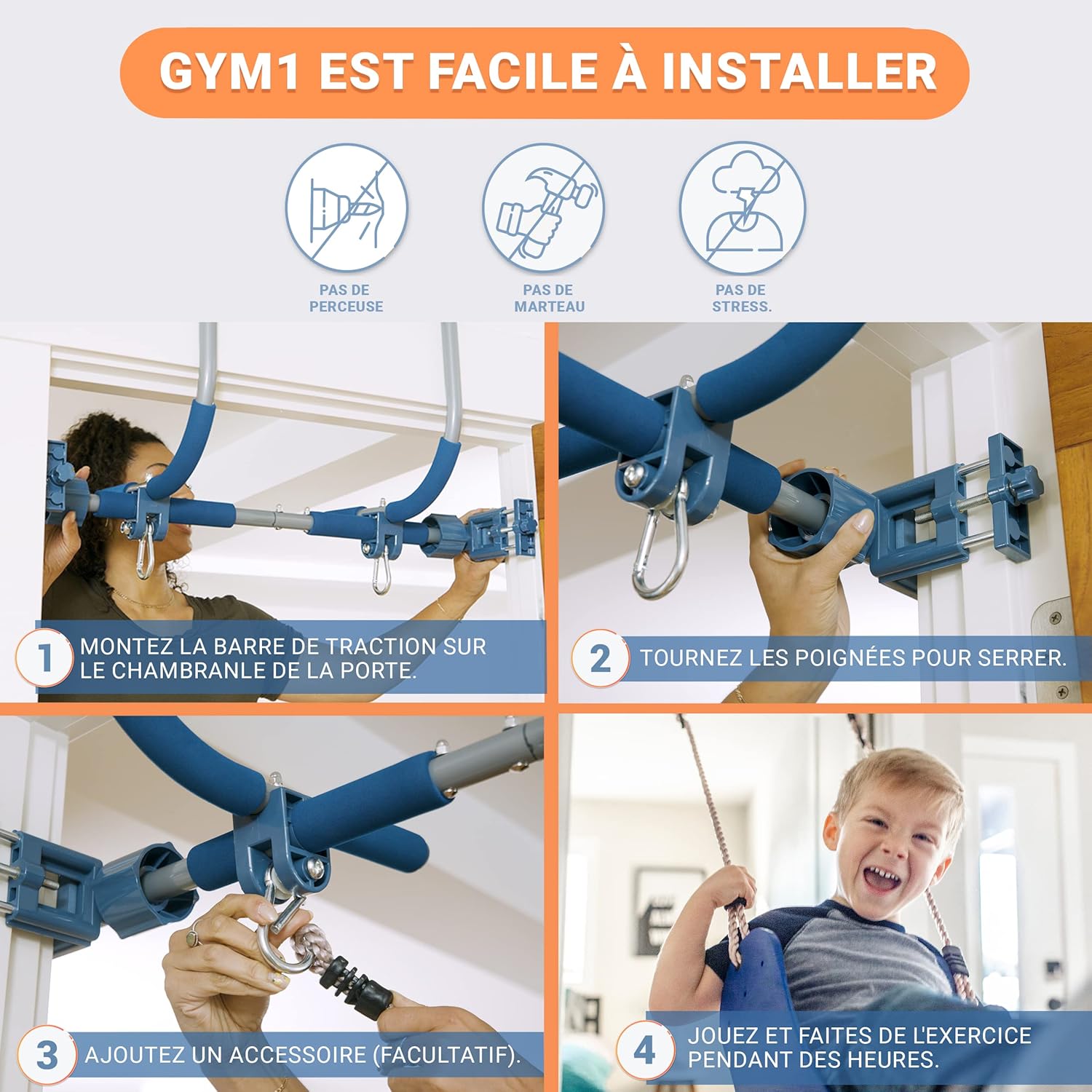 GYM1 EST FACILE À INSTALLER

PAS DE PERCEUSE

PAS DE MARTEAU

PAS DE STRESS.

1 MONTEZ LA BARRE DE TRACTION SUR LE CHAMBRANLE DE LA PORTE.

2 TOURNEZ LES POIGNÉES POUR SERRER.

3 AJOUTEZ UN ACCESSOIRE (FACULTATIF).

4 JOUEZ ET FAITES DE L'EXERCICE PENDANT DES HEURES.