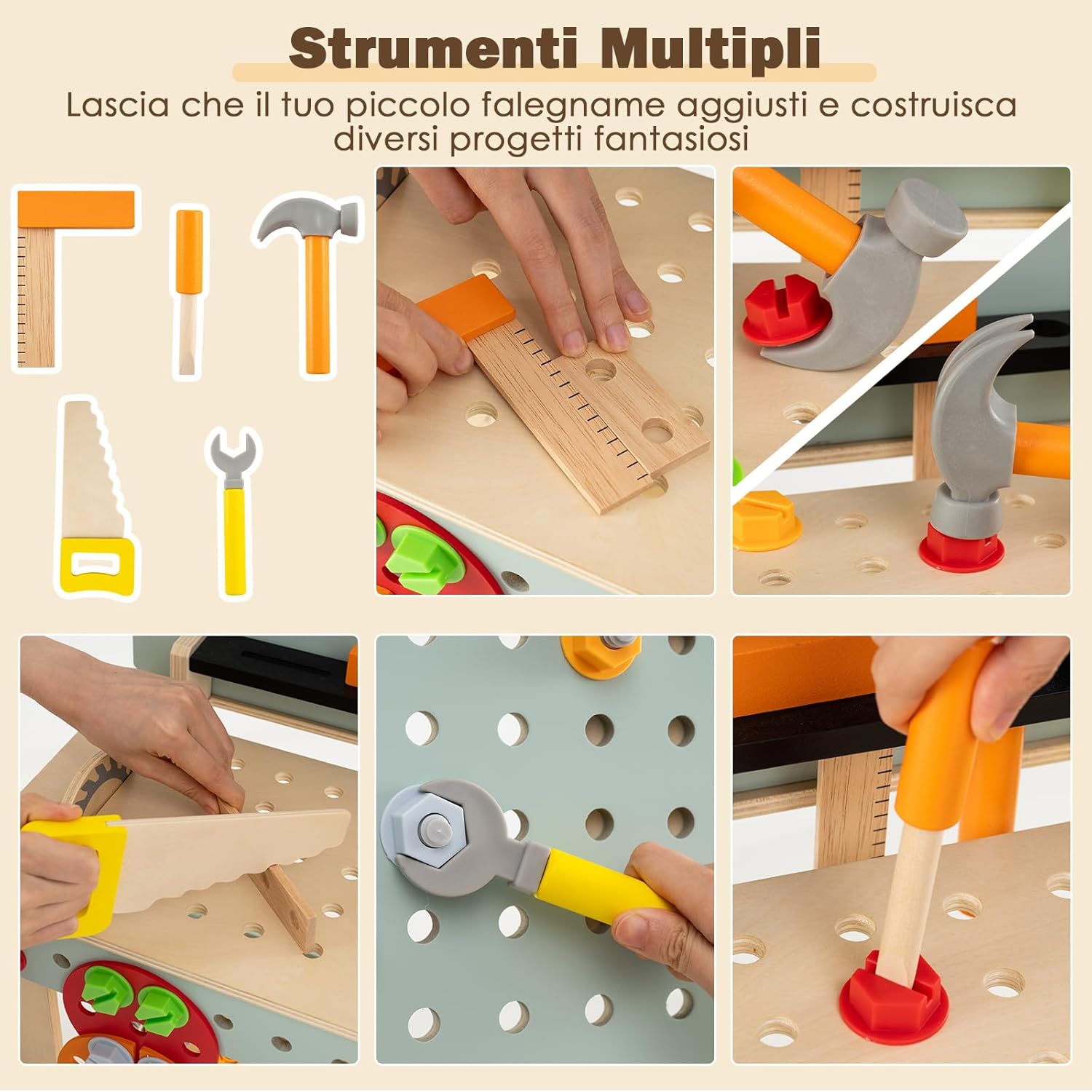 Strumenti Multipli

Lascia che il tuo piccolo falegname aggiusti e costruisca diversi progetti fantasiosi