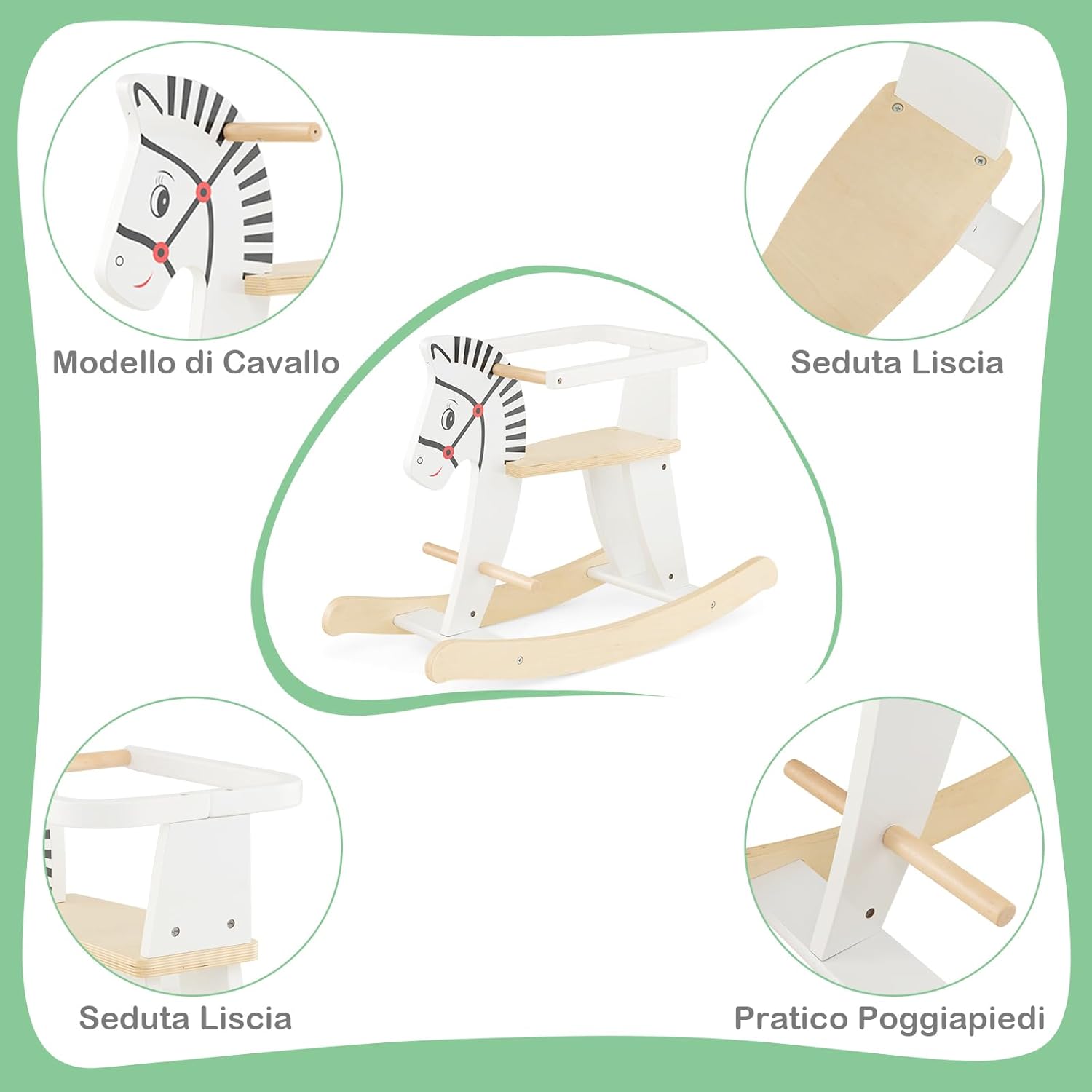 Modello di Cavallo

Seduta Liscia

Seduta Liscia

Pratico Poggiapiedi