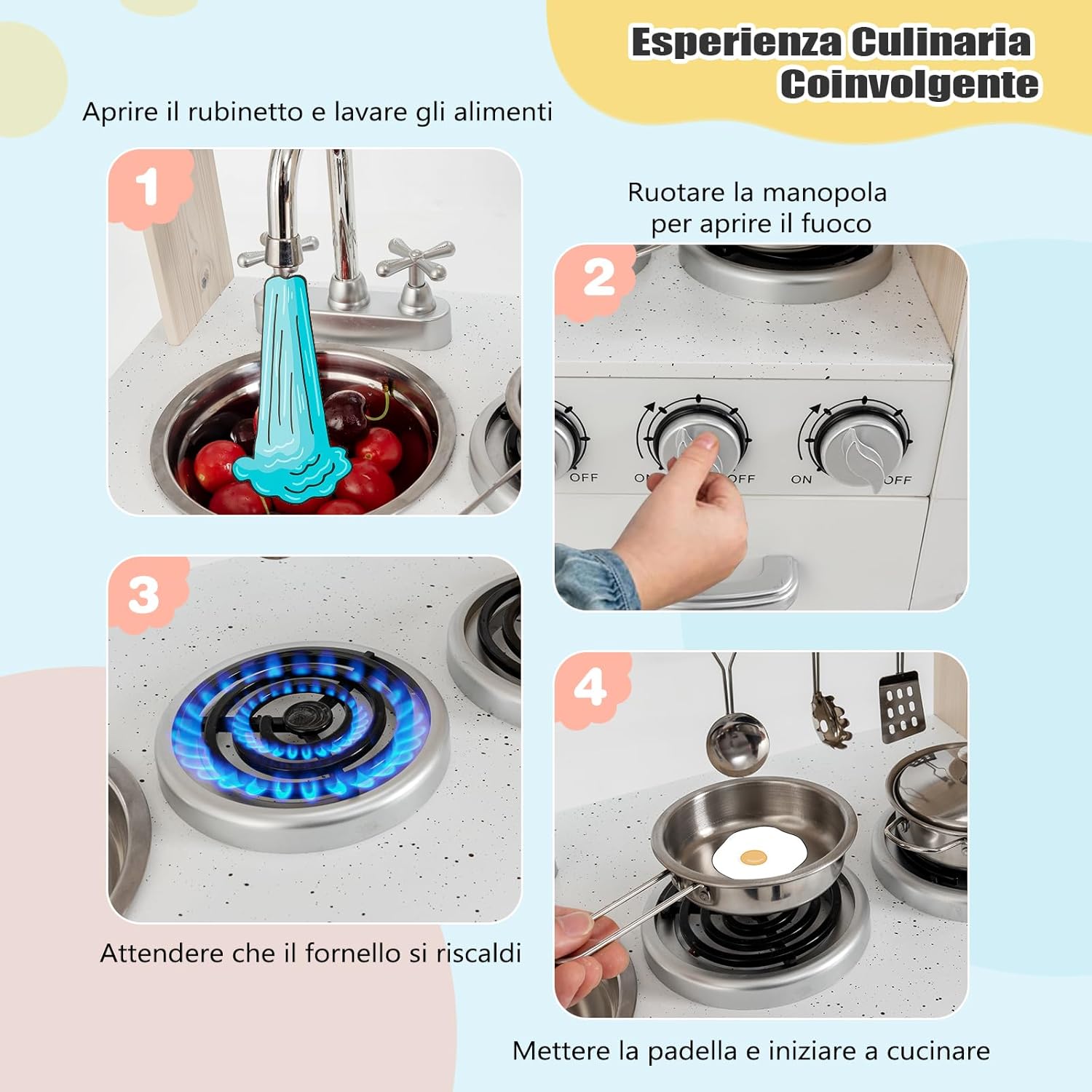 Esperienza Culinaria Coinvolgente

Aprire il rubinetto e lavare gli alimenti

1

Ruotare la manopola per aprire il fuoco

2

OFF ON OFF ON OFF

3

Attendere che il fornello si riscaldi

4

Mettere la padella e iniziare a cucinare