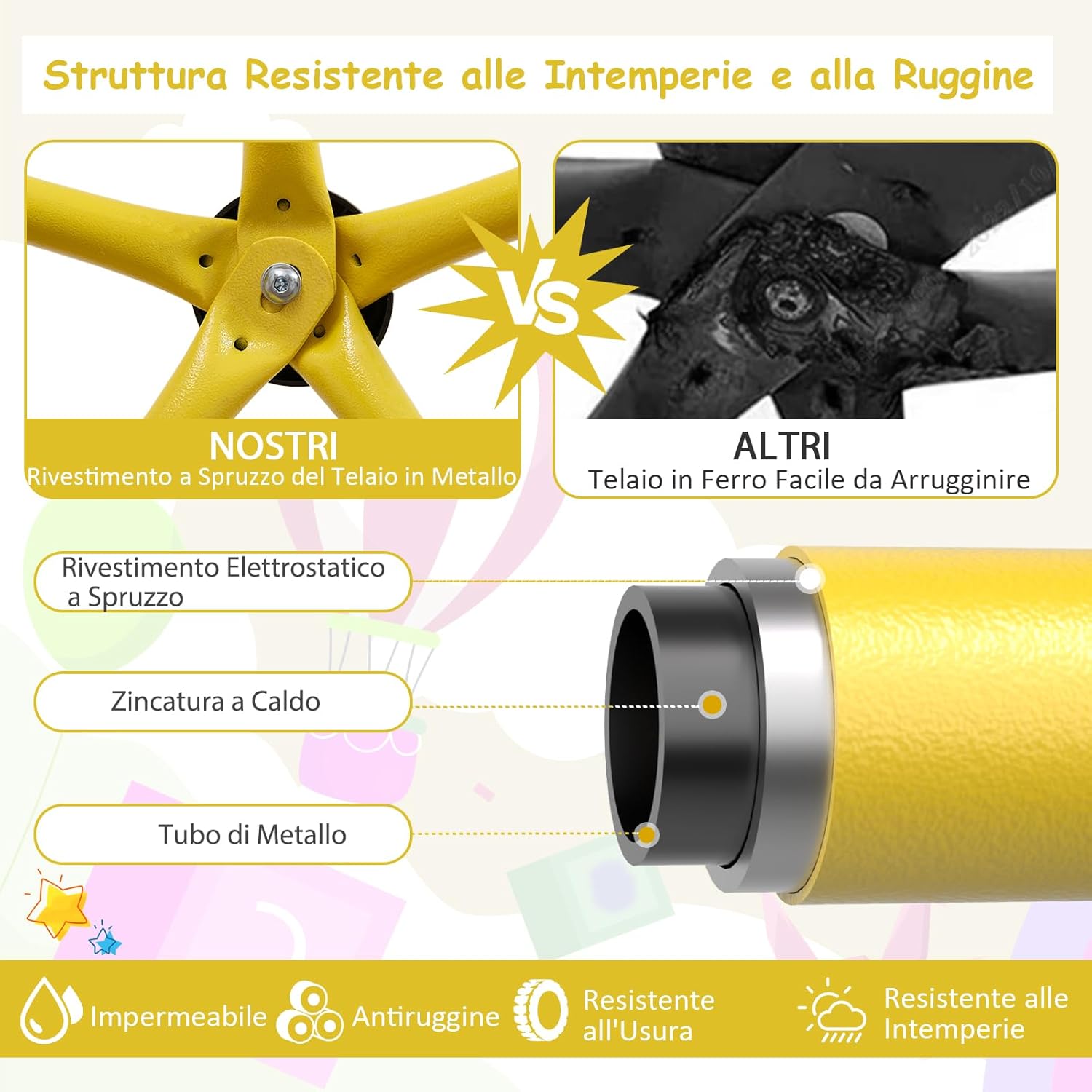 Struttura Resistente alle Intemperie e alla Ruggine

VS

NOSTRI
Rivestimento a Spruzzo del Telaio in Metallo

ALTRI
Telaio in Ferro Facile da Arrugginire

Rivestimento Elettrostatico a Spruzzo

Zincatura a Caldo

Tubo di Metallo

Impermeabile

Antiruggine

Resistente all'Usura

Resistente alle Intemperie