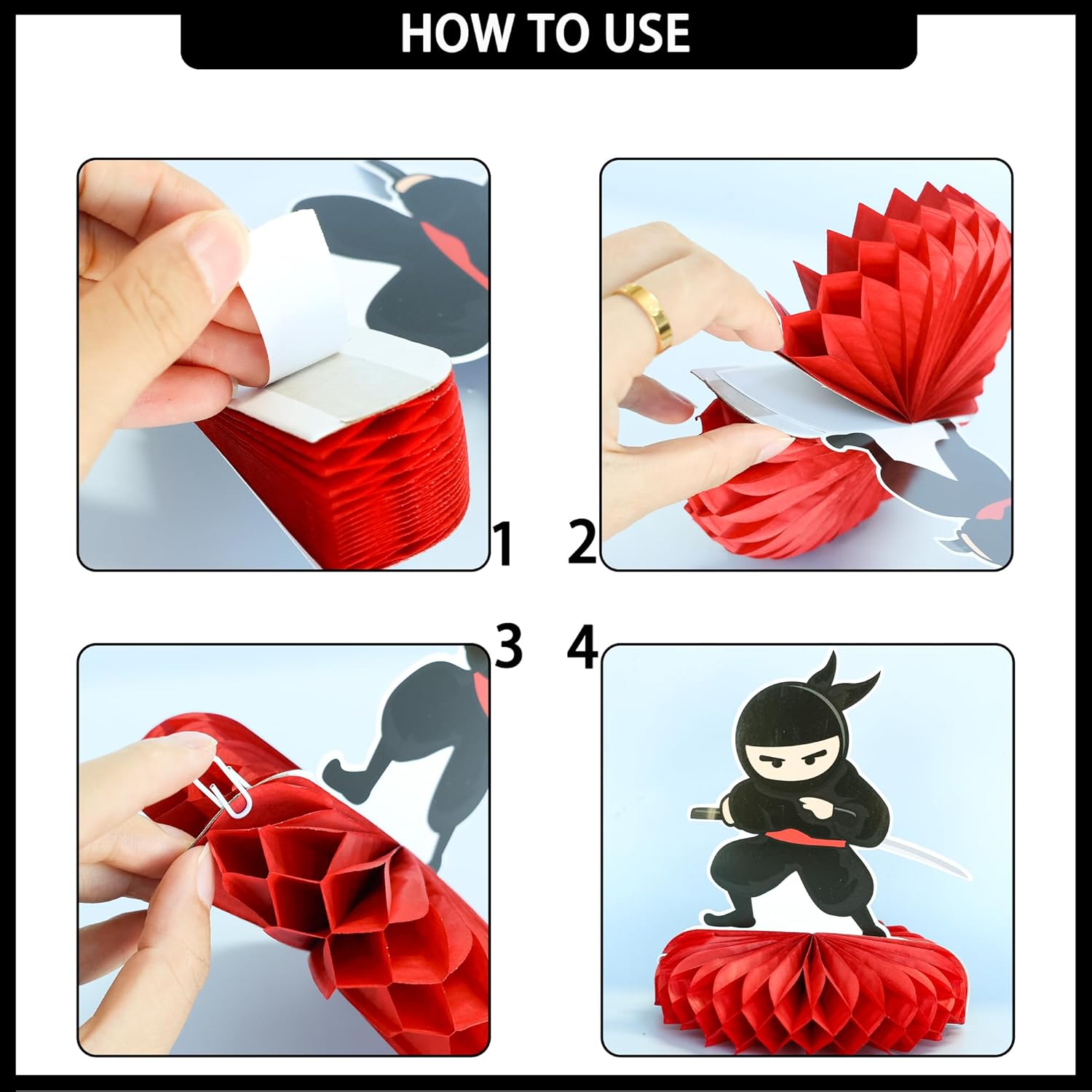 HOW TO USE

1

2

3

4