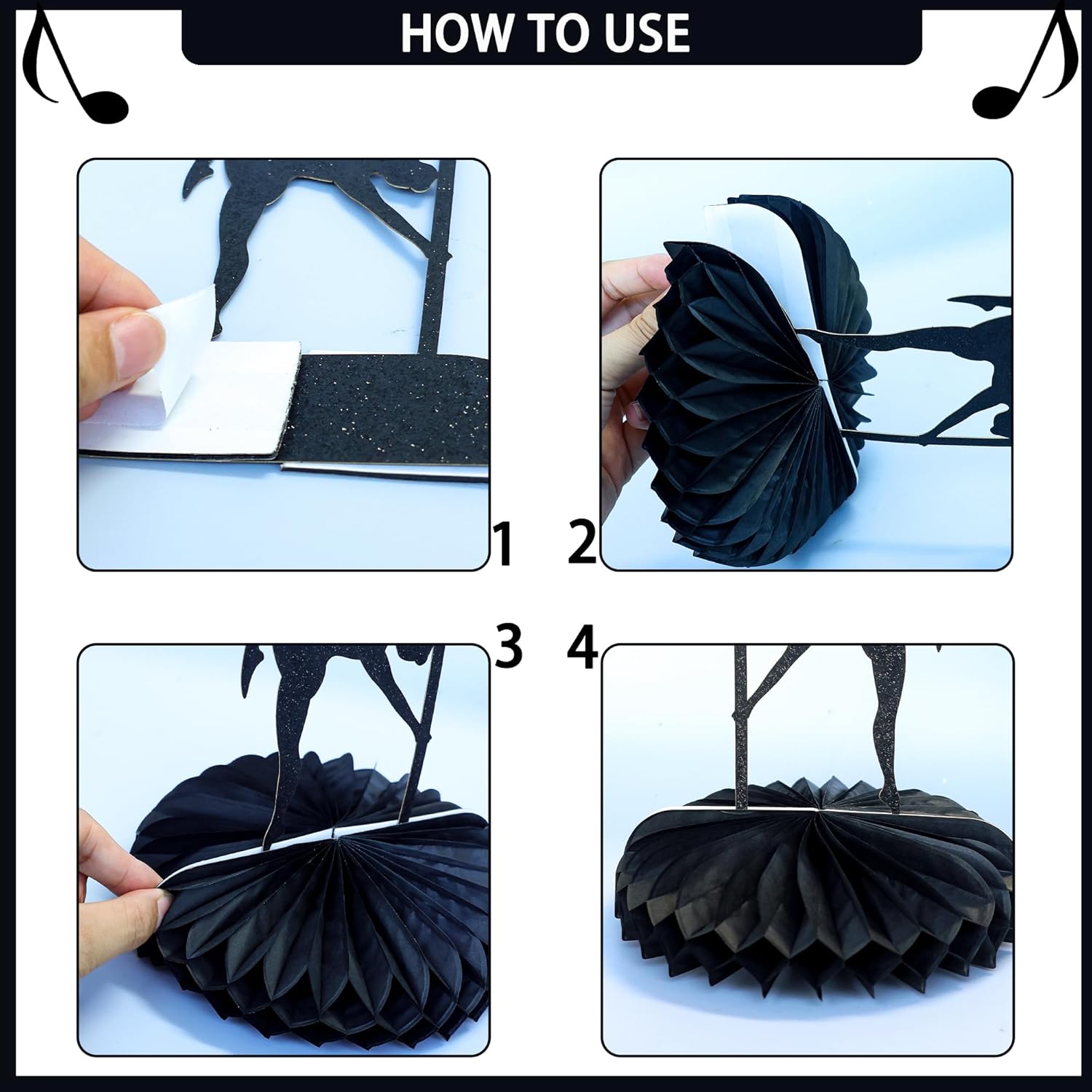 HOW TO USE

1

2

3

4