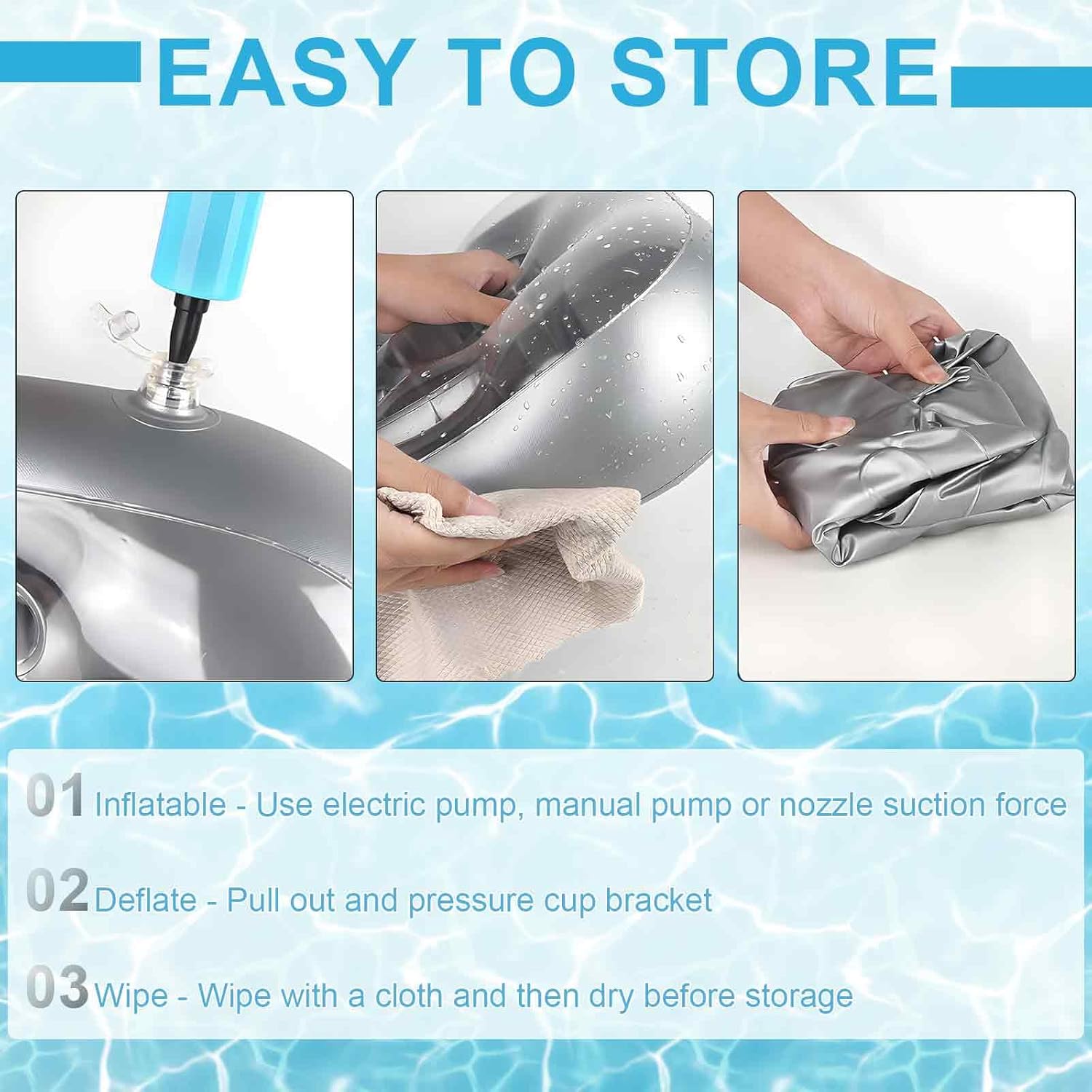 EASY TO STORE

01 Inflatable - Use electric pump, manual pump or nozzle suction force

02 Deflate - Pull out and pressure cup bracket

03 Wipe - Wipe with a cloth and then dry before storage