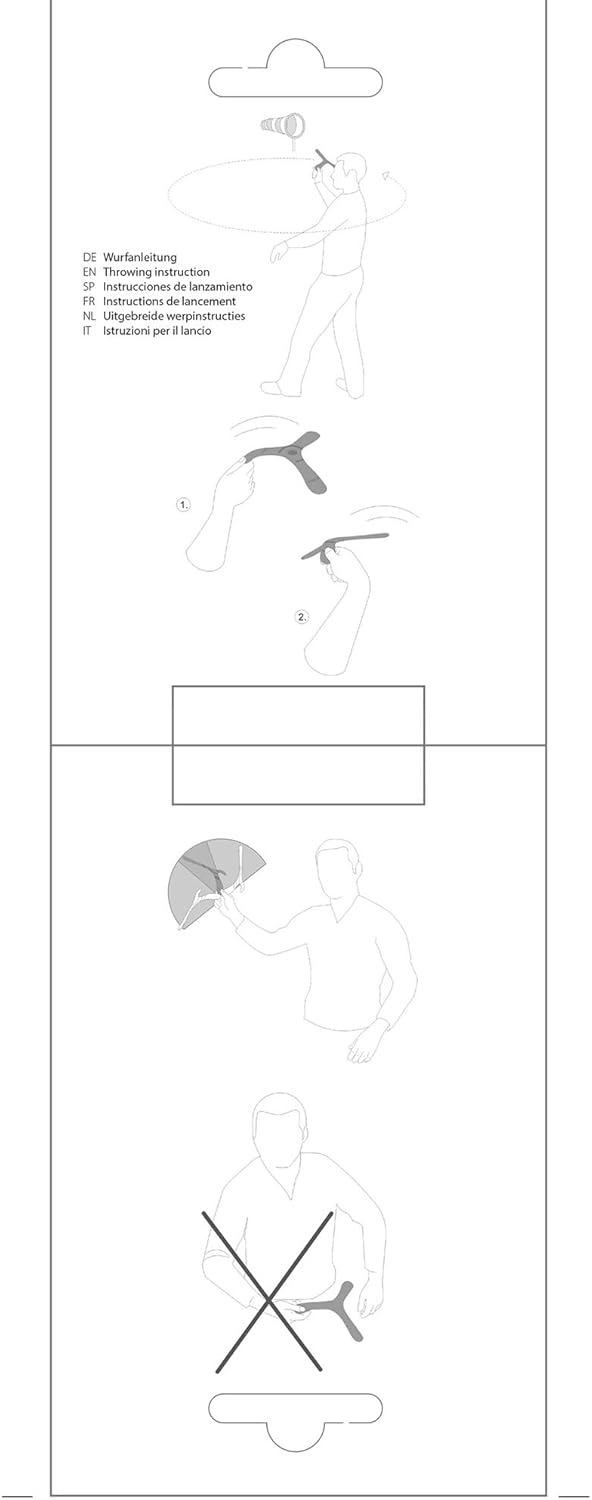 DE Wurfanleitung
EN Throwing instruction
SP Instrucciones de lanzamiento
FR Instructions de lancement
NL Uitgebreide werpinstructies
IT Istruzioni per il lancio

1.

2.