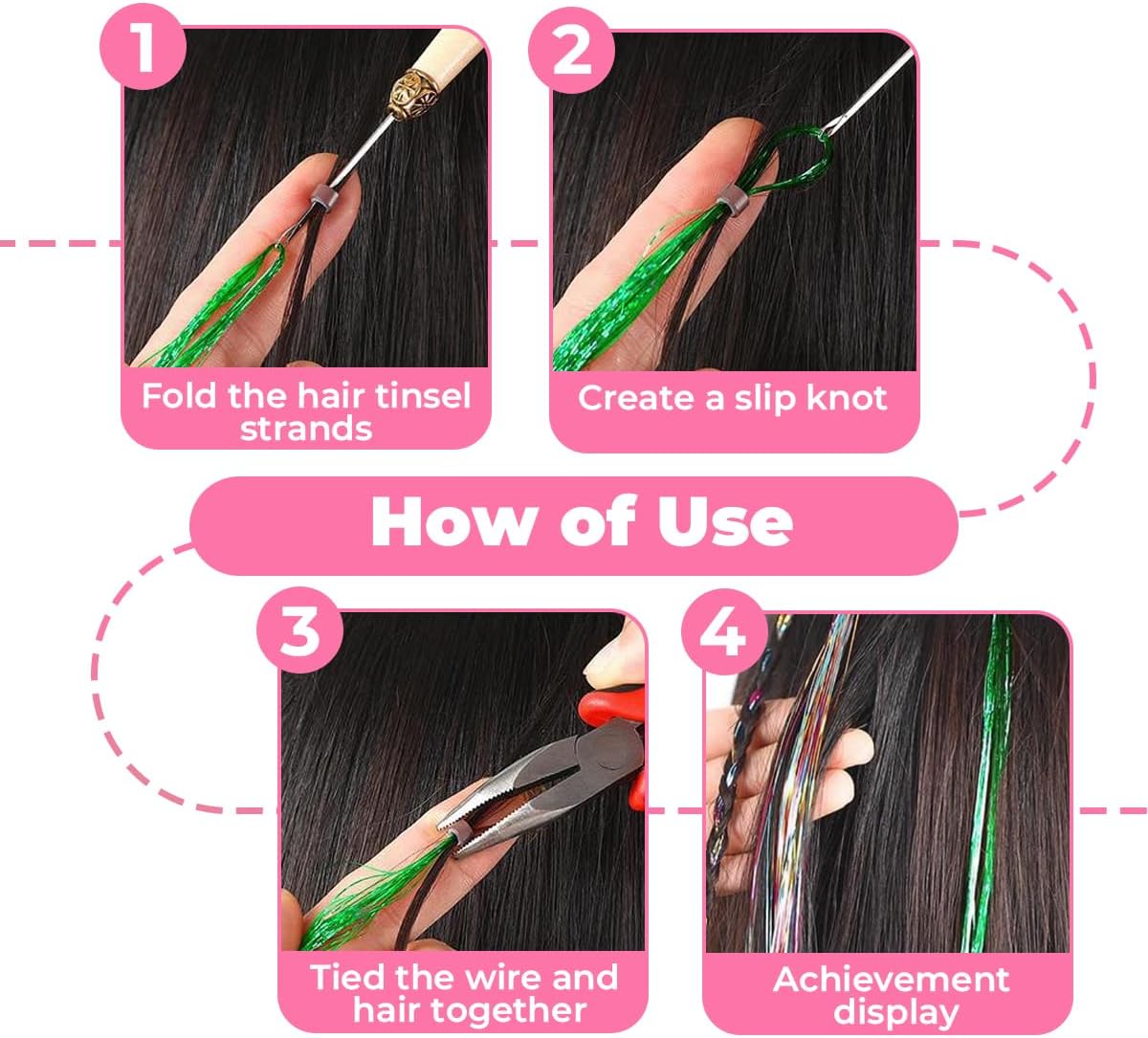 1

Fold the hair tinsel strands

2

Create a slip knot

How of Use

3

Tied the wire and hair together

4

Achievement display