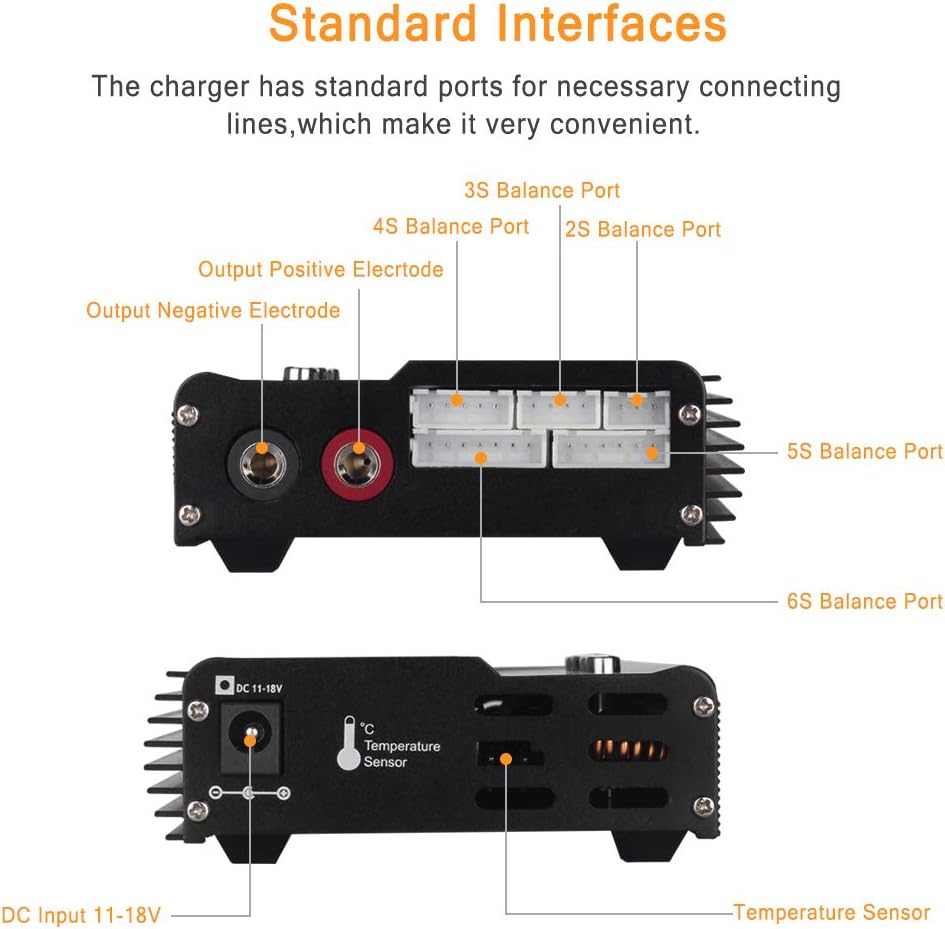 Standard Interfaces

The charger has standard ports for necessary connecting lines,which make it very convenient.

3S Balance Port
4S Balance Port
2S Balance Port
Output Positive Elecrtode
Output Negative Electrode
5S Balance Port
6S Balance Port

DC 11-18V
°C
Temperature
Sensor

DC Input 11-18V
Temperature Sensor