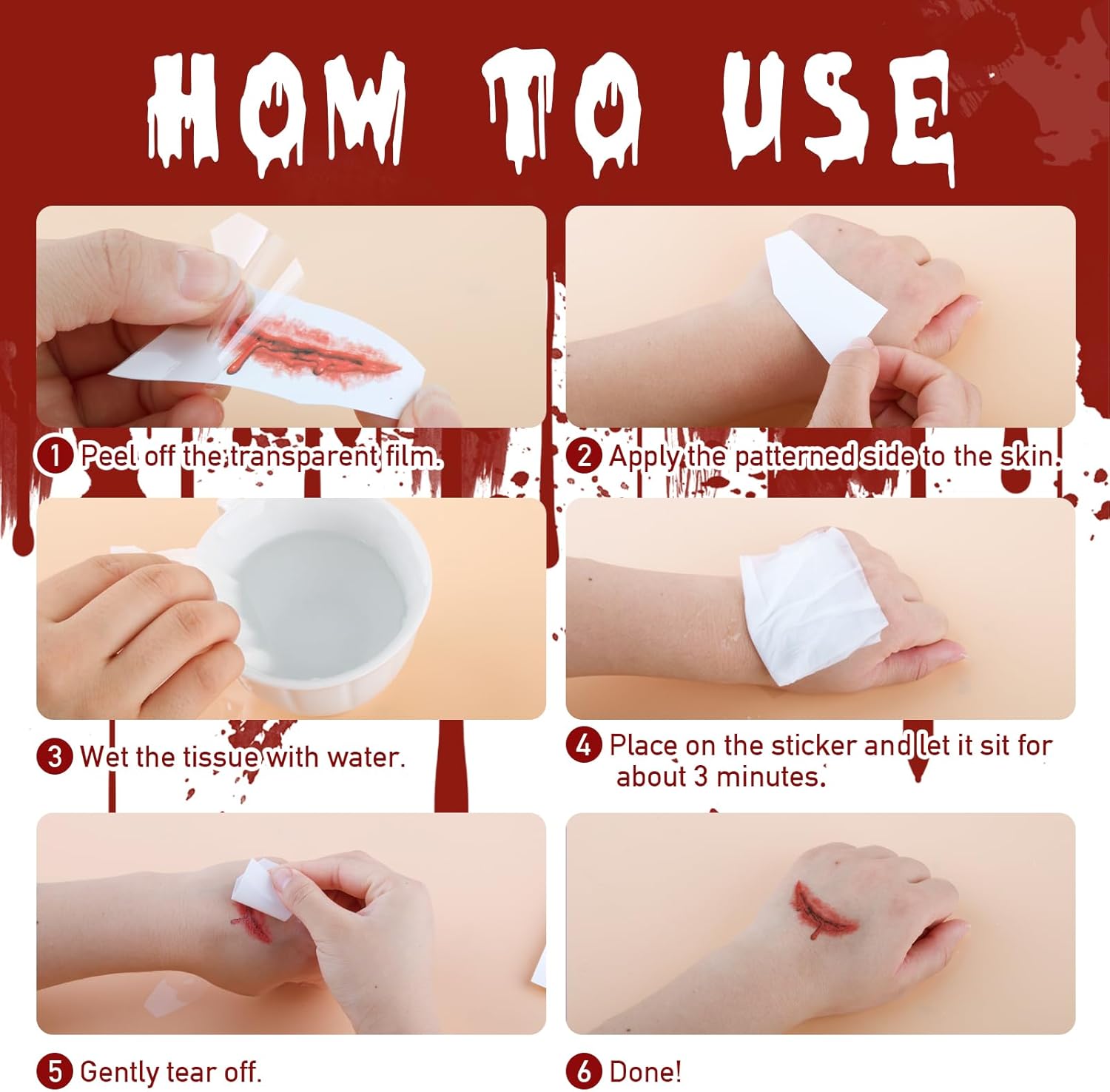 HOW TO USE

1 Peel off the transparent film.

2 Apply the patterned side to the skin.

3 Wet the tissue with water.

4 Place on the sticker and let it sit for about 3 minutes.

5 Gently tear off.

6 Done!