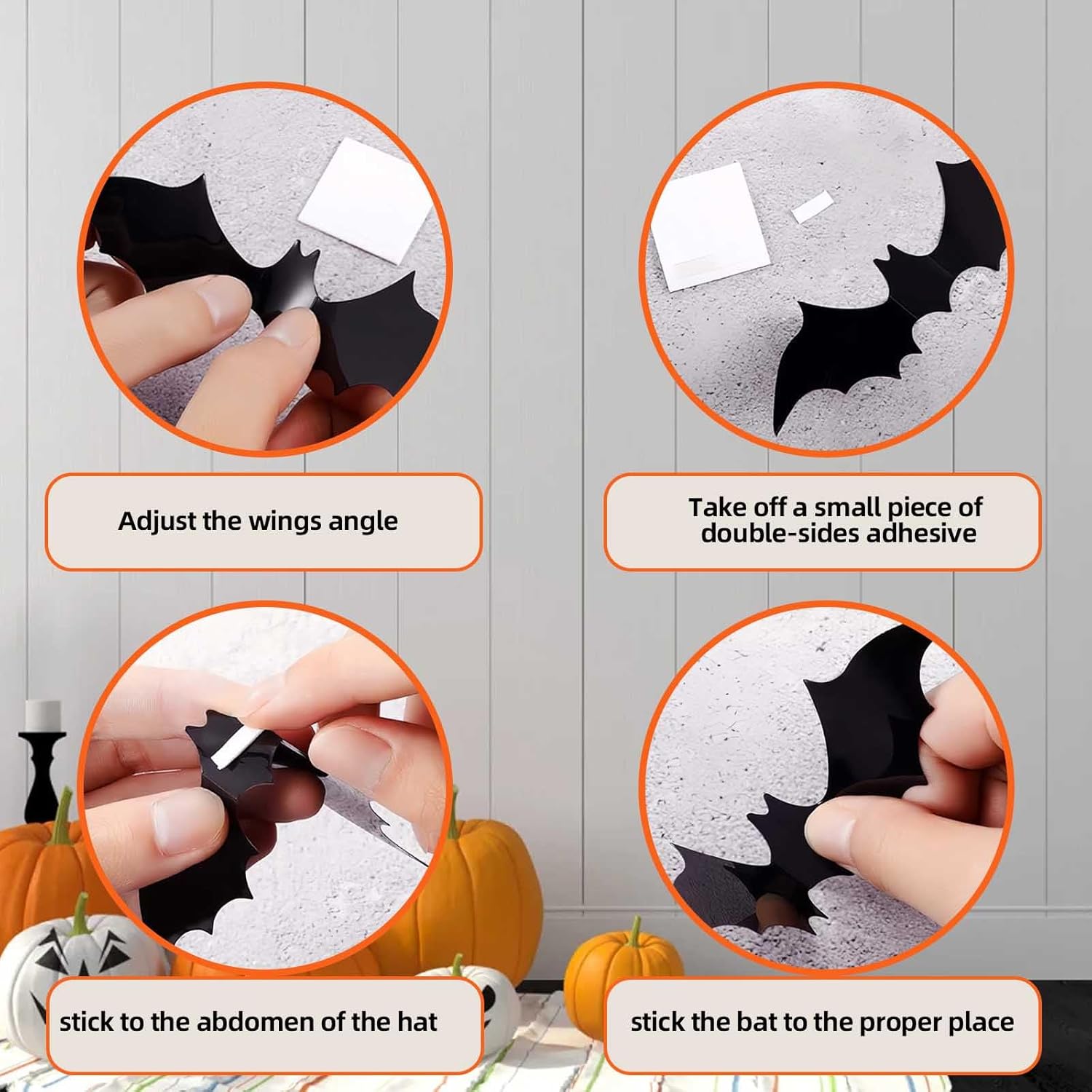 Adjust the wings angle

Take off a small piece of double-sides adhesive

stick to the abdomen of the hat

stick the bat to the proper place