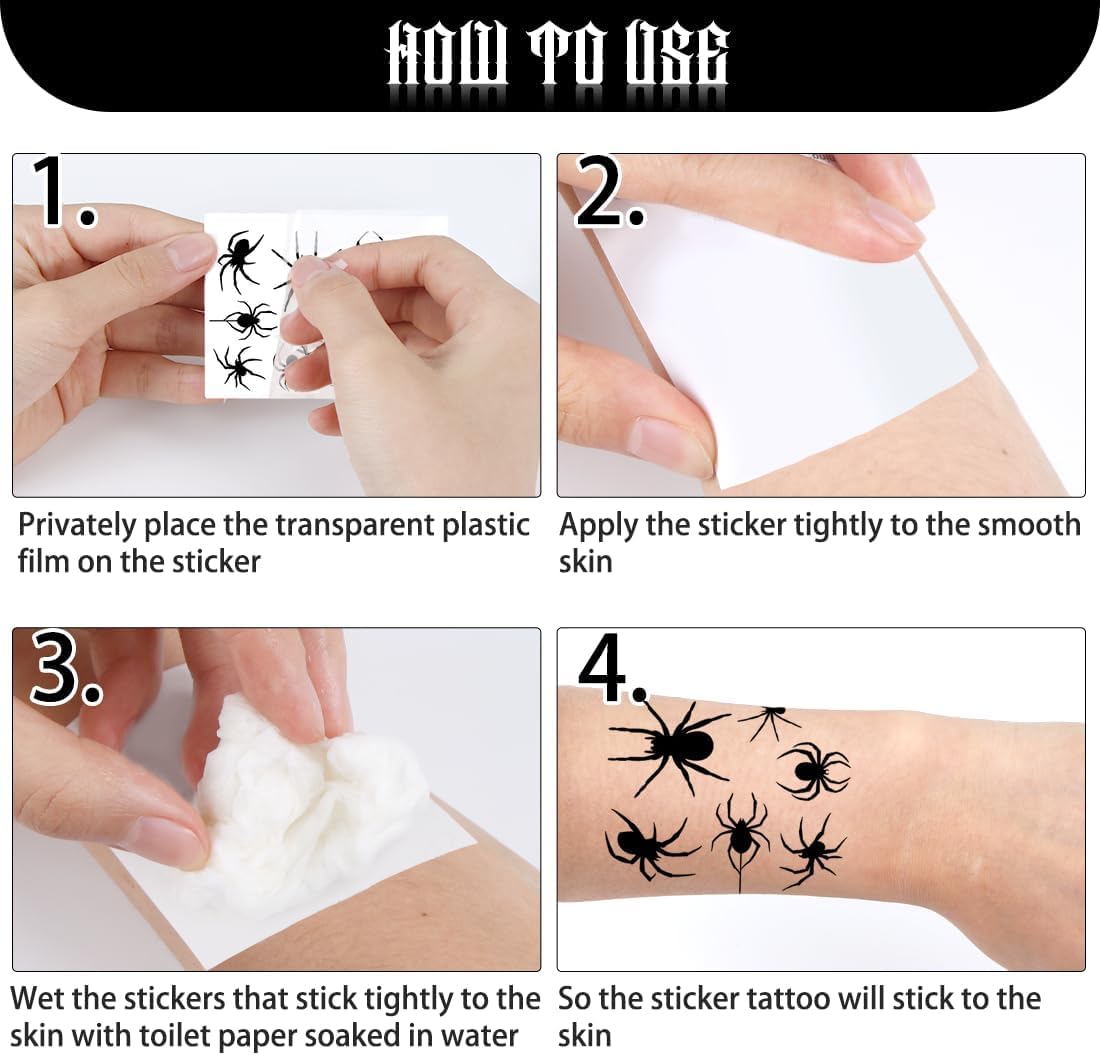 HOW TO USE

1.

Privately place the transparent plastic film on the sticker

2.

Apply the sticker tightly to the smooth skin

3.

Wet the stickers that stick tightly to the skin with toilet paper soaked in water

4.

So the sticker tattoo will stick to the skin