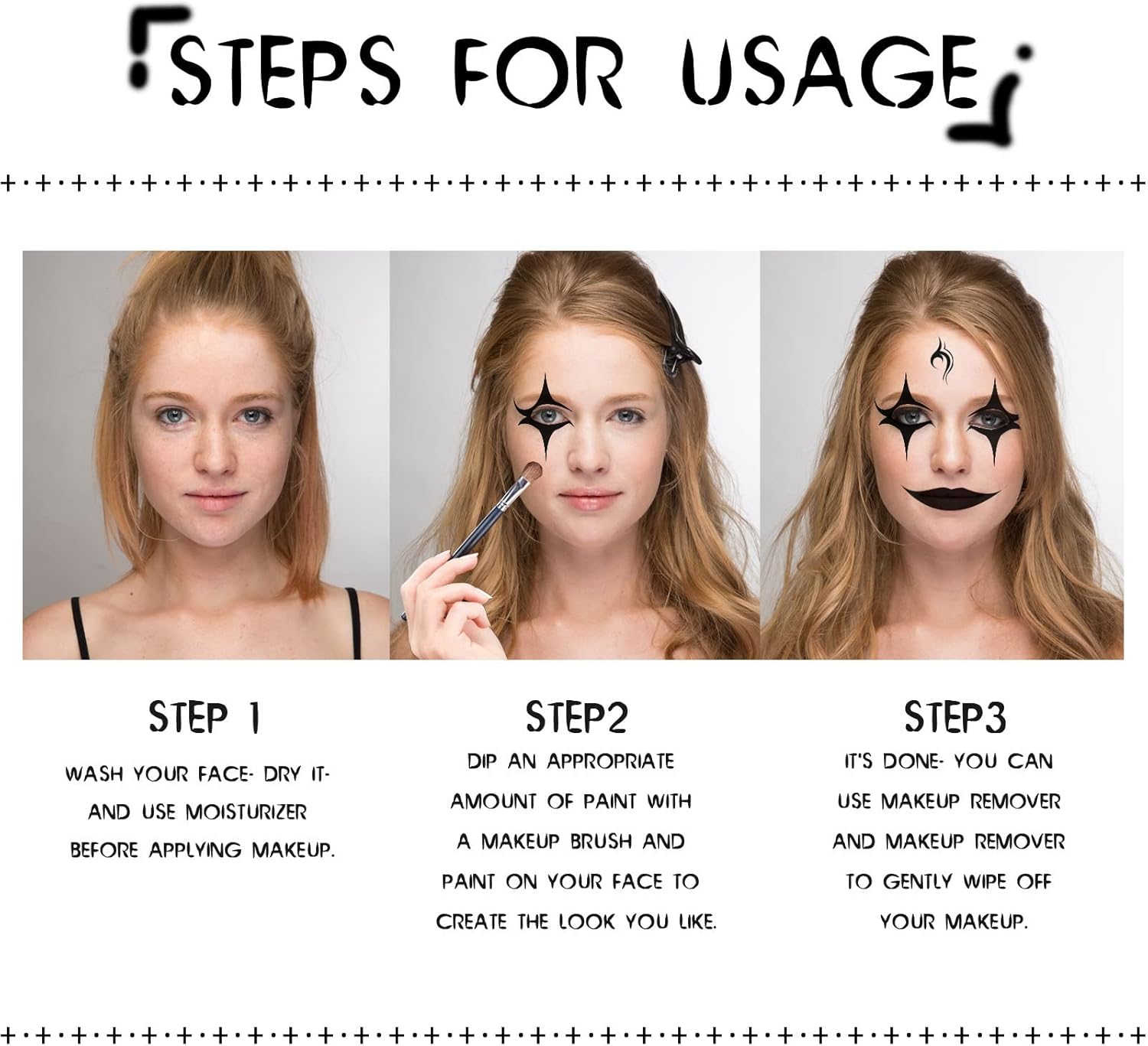 STEPS FOR USAGE

STEP 1
WASH YOUR FACE- DRY IT- AND USE MOISTURIZER BEFORE APPLYING MAKEUP.

STEP2
DIP AN APPROPRIATE AMOUNT OF PAINT WITH A MAKEUP BRUSH AND PAINT ON YOUR FACE TO CREATE THE LOOK YOU LIKE.

STEP3
IT'S DONE- YOU CAN USE MAKEUP REMOVER AND MAKEUP REMOVER TO GENTLY WIPE OFF YOUR MAKEUP.