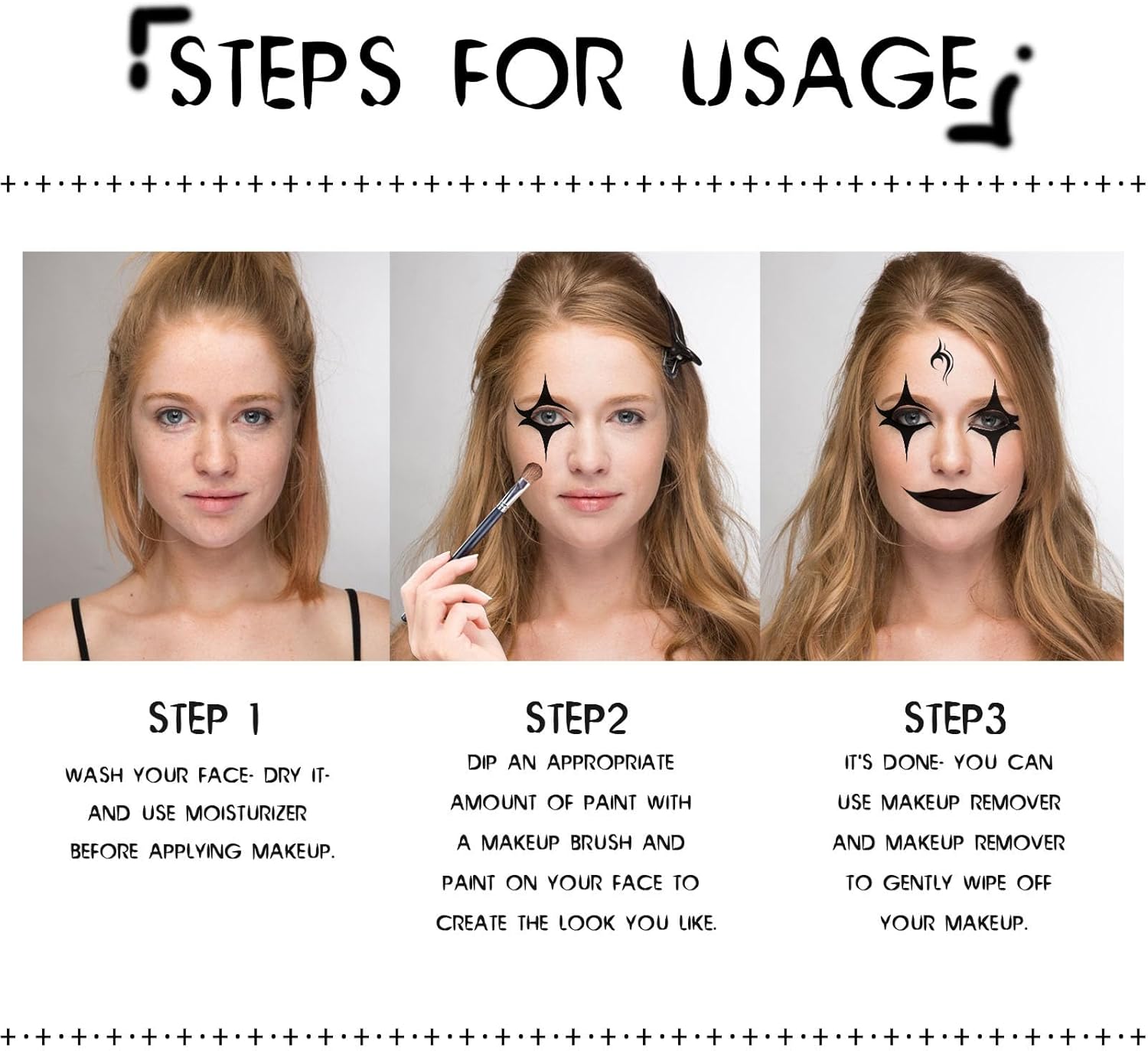 STEPS FOR USAGE

STEP 1

WASH YOUR FACE- DRY IT- AND USE MOISTURIZER BEFORE APPLYING MAKEUP.

STEP2

DIP AN APPROPRIATE AMOUNT OF PAINT WITH A MAKEUP BRUSH AND PAINT ON YOUR FACE TO CREATE THE LOOK YOU LIKE.

STEP3

IT'S DONE- YOU CAN USE MAKEUP REMOVER AND MAKEUP REMOVER TO GENTLY WIPE OFF YOUR MAKEUP.