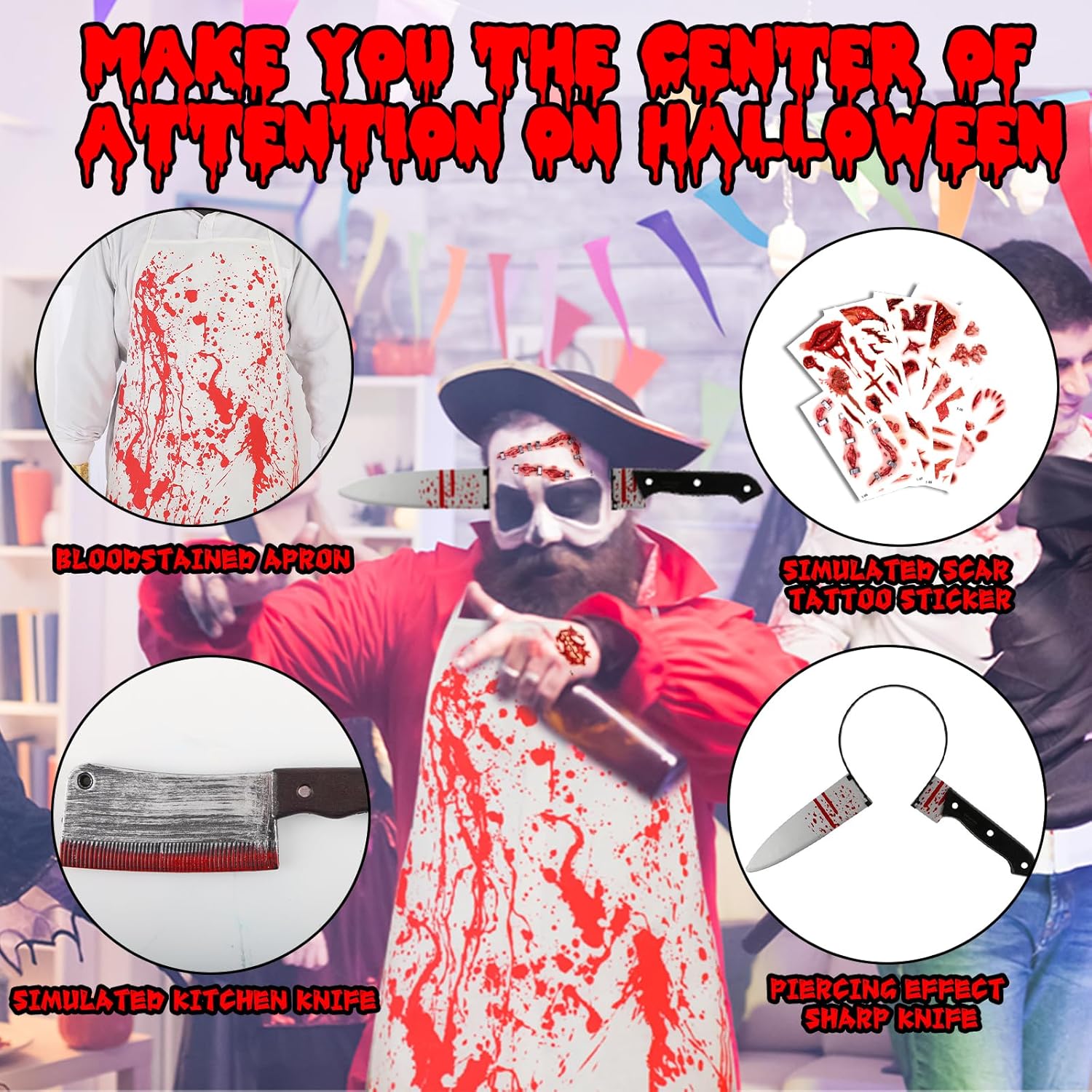 MAKE YOU THE CENTER OF ATTENTION ON HALLOWEEN

BLOODSTAINED APRON

SIMULATED SCAR TATTOO STICKER

SIMULATED KITCHEN KNIFE

PIERCING EFFECT SHARP KNIFE