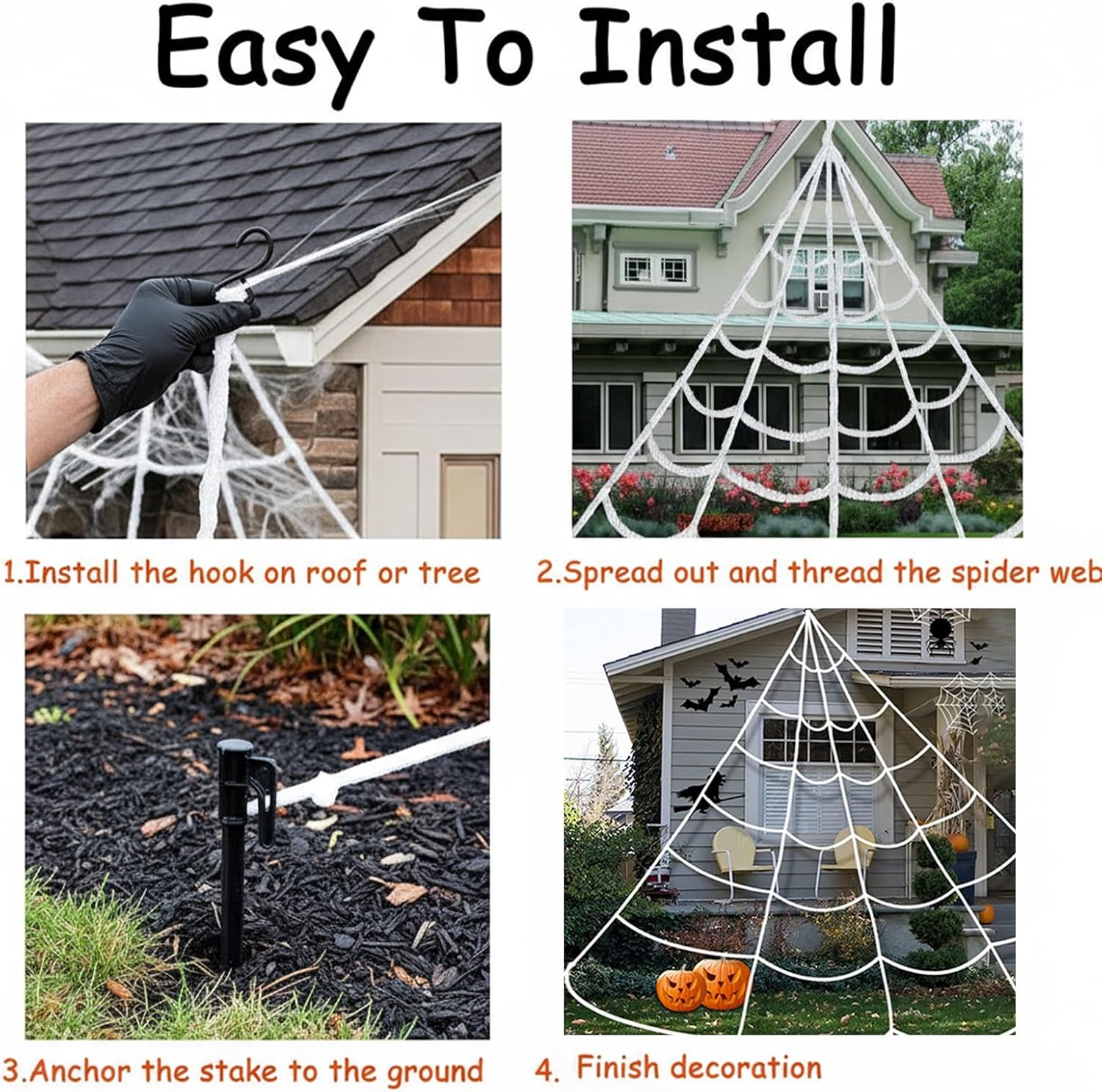 Easy To Install

1.Install the hook on roof or tree

2.Spread out and thread the spider web

3.Anchor the stake to the ground

4. Finish decoration