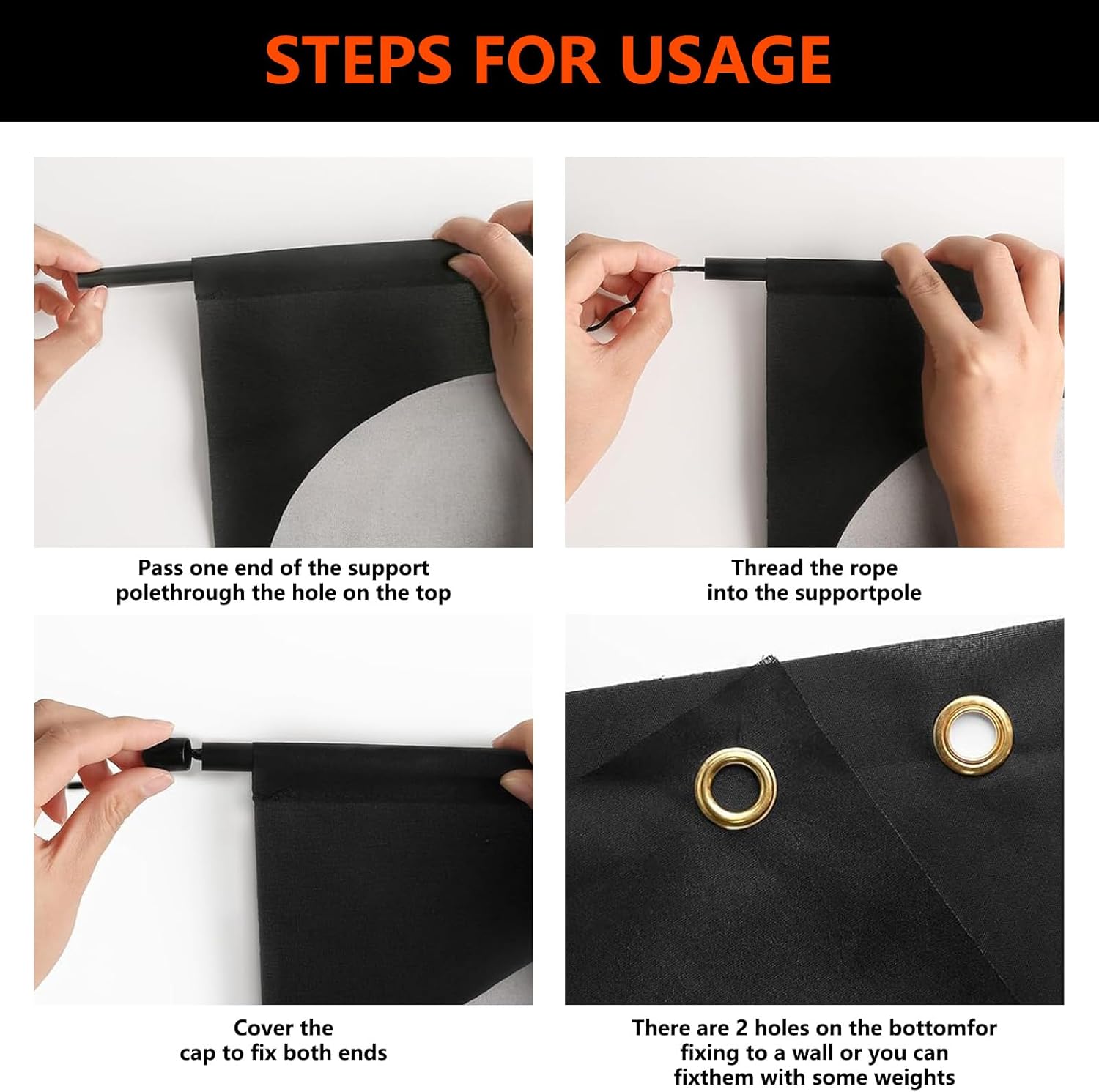 STEPS FOR USAGE

Pass one end of the support polethrough the hole on the top

Thread the rope into the supportpole

Cover the cap to fix both ends

There are 2 holes on the bottomfor fixing to a wall or you can fixthem with some weights