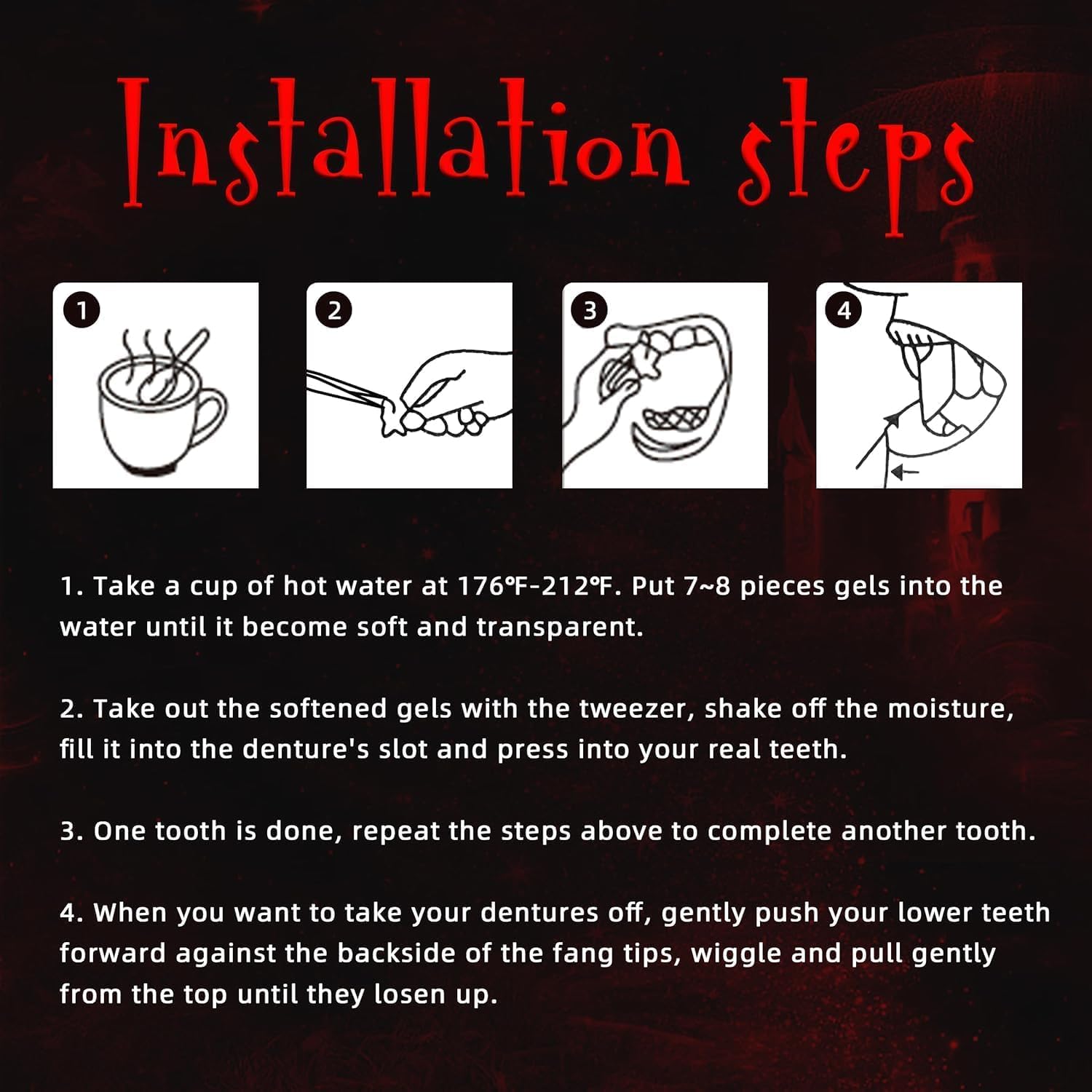 Installation steps

1

2

3

4

1. Take a cup of hot water at 176℉-212℉. Put 7~8 pieces gels into the water until it become soft and transparent.

2. Take out the softened gels with the tweezer, shake off the moisture, fill it into the denture's slot and press into your real teeth.

3. One tooth is done, repeat the steps above to complete another tooth.

4. When you want to take your dentures off, gently push your lower teeth forward against the backside of the fang tips, wiggle and pull gently from the top until they losen up.