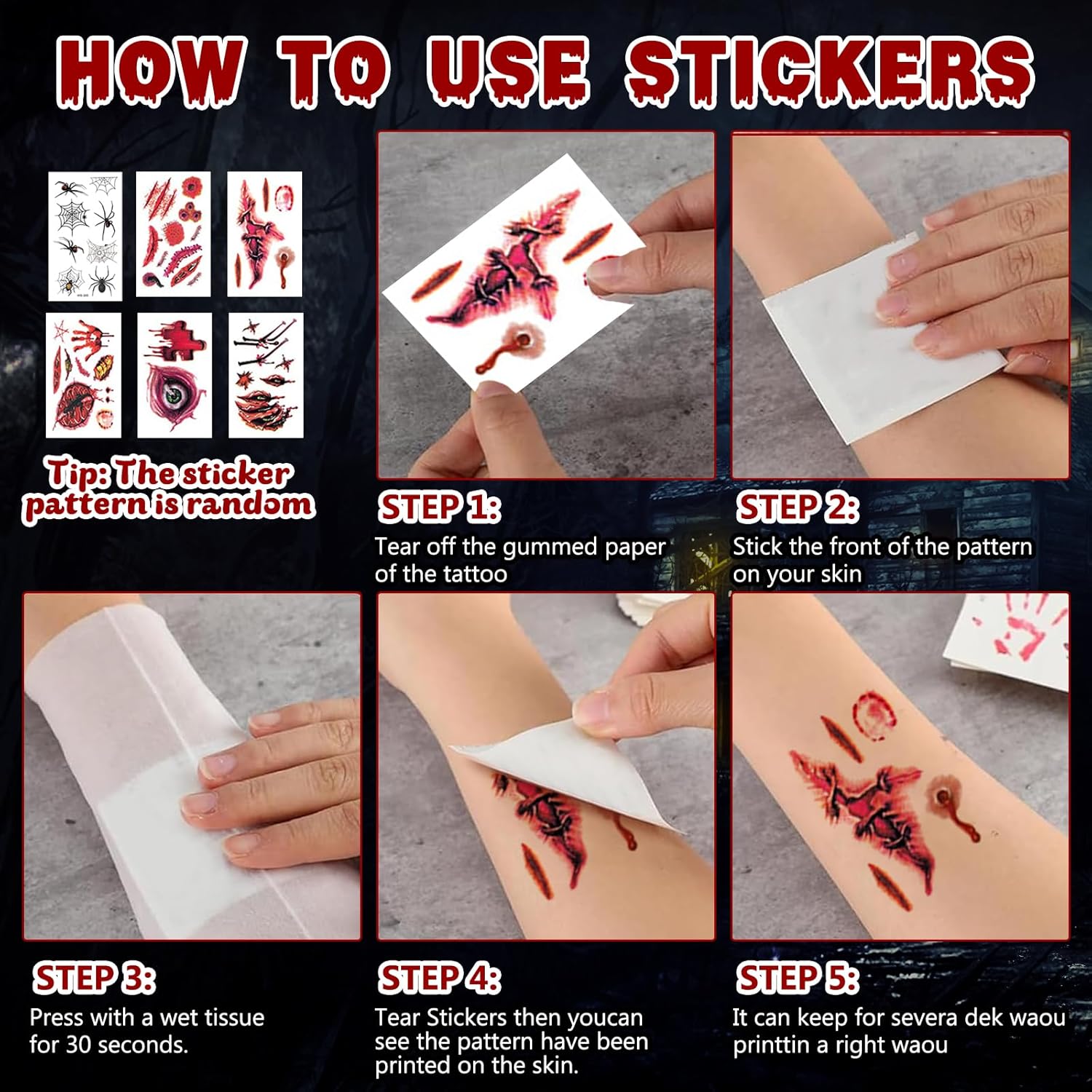 HOW TO USE STICKERS

Tip: The sticker pattern is random

STEP 1:
Tear off the gummed paper of the tattoo

STEP 2:
Stick the front of the pattern on your skin

STEP 3:
Press with a wet tissue for 30 seconds.

STEP 4:
Tear Stickers then youcan see the pattern have been printed on the skin.

STEP 5:
It can keep for severa dek waou printtin a right waou