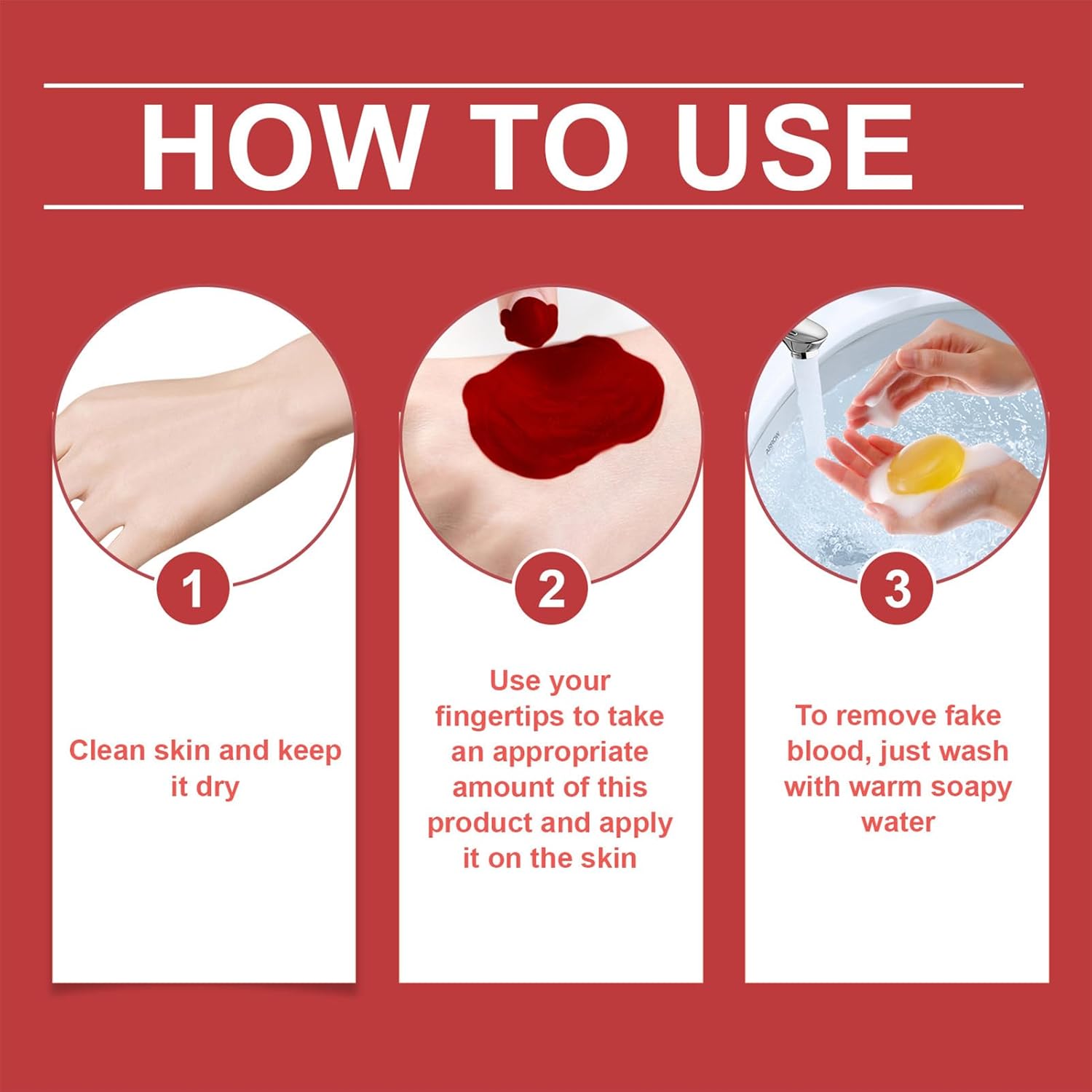 HOW TO USE

1

Clean skin and keep it dry

2

Use your fingertips to take an appropriate amount of this product and apply it on the skin

3

To remove fake blood, just wash with warm soapy water