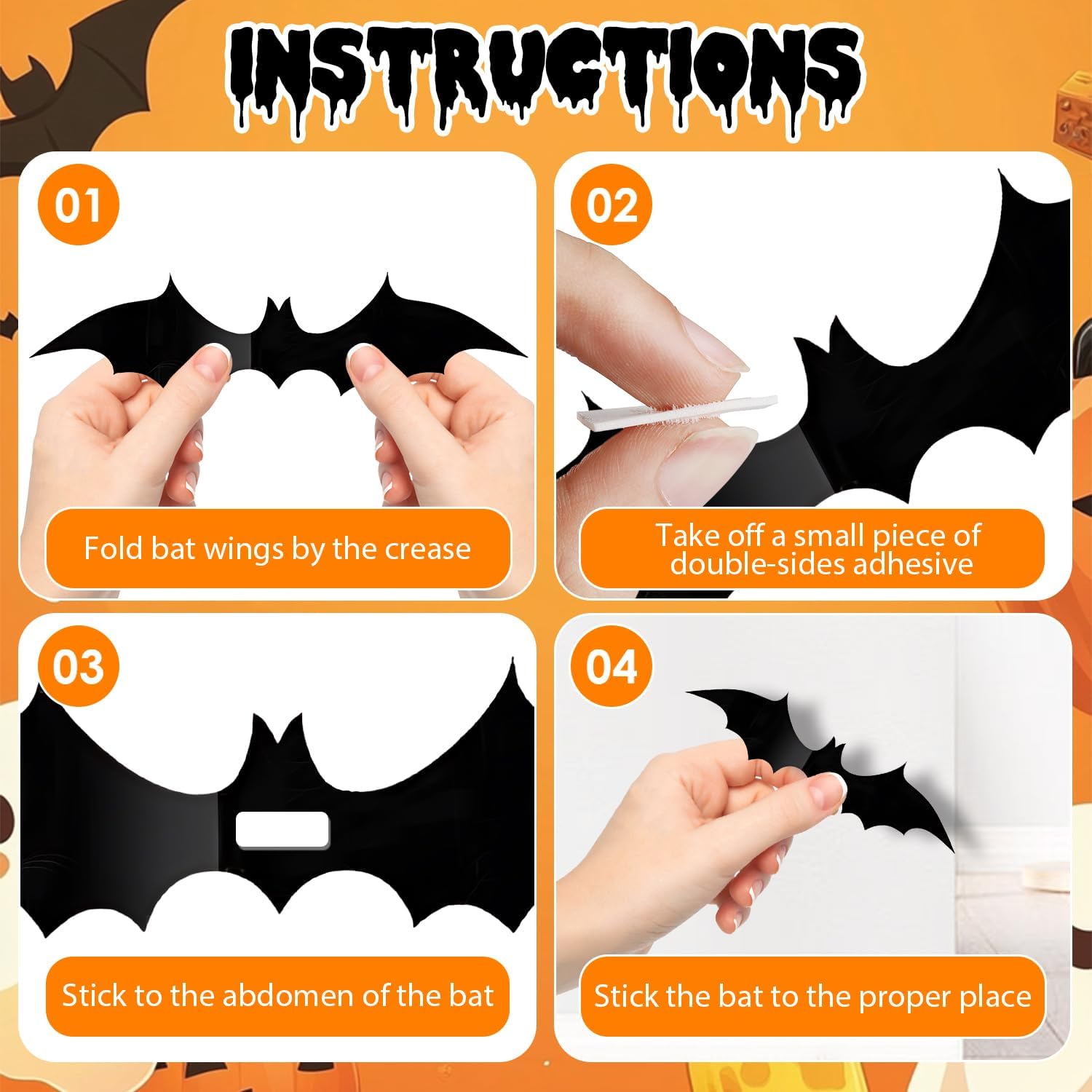 INSTRUCTIONS

01

Fold bat wings by the crease

02

Take off a small piece of double-sides adhesive

03

Stick to the abdomen of the bat

04

Stick the bat to the proper place