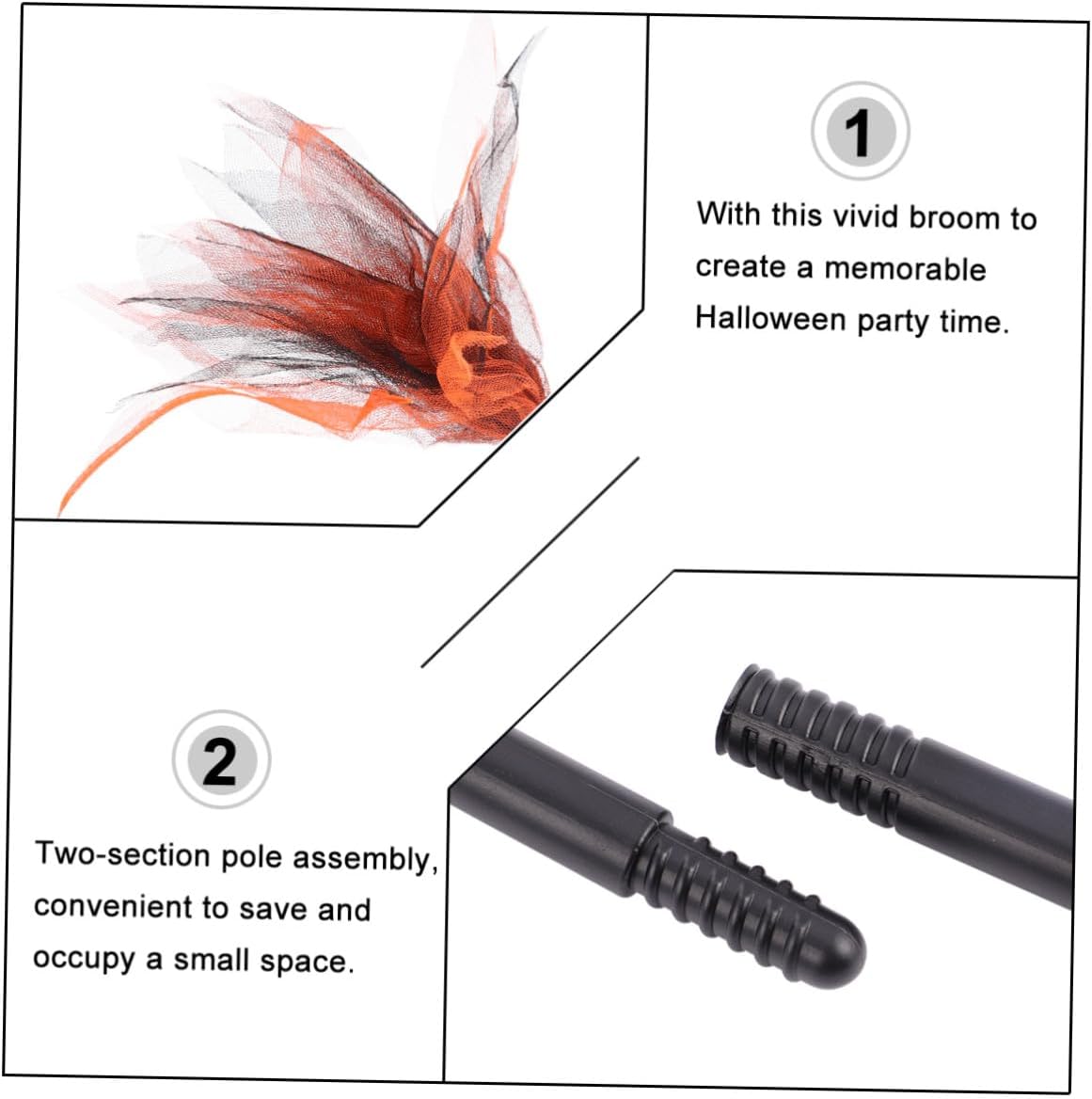 1

With this vivid broom to create a memorable Halloween party time.

2

Two-section pole assembly, convenient to save and occupy a small space.