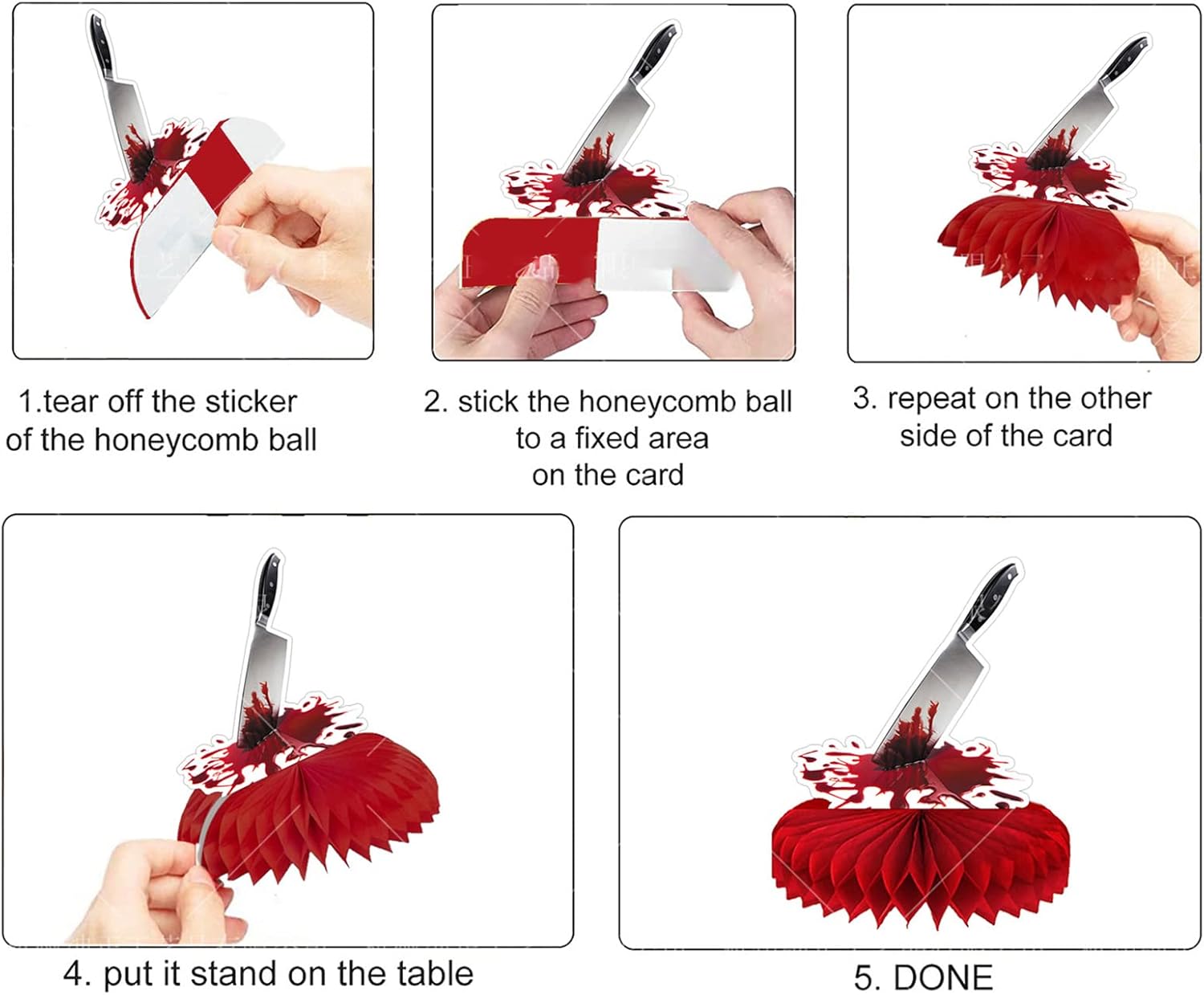 1.tear off the sticker of the honeycomb ball

2. stick the honeycomb ball to a fixed area on the card

3. repeat on the other side of the card

4. put it stand on the table

5. DONE