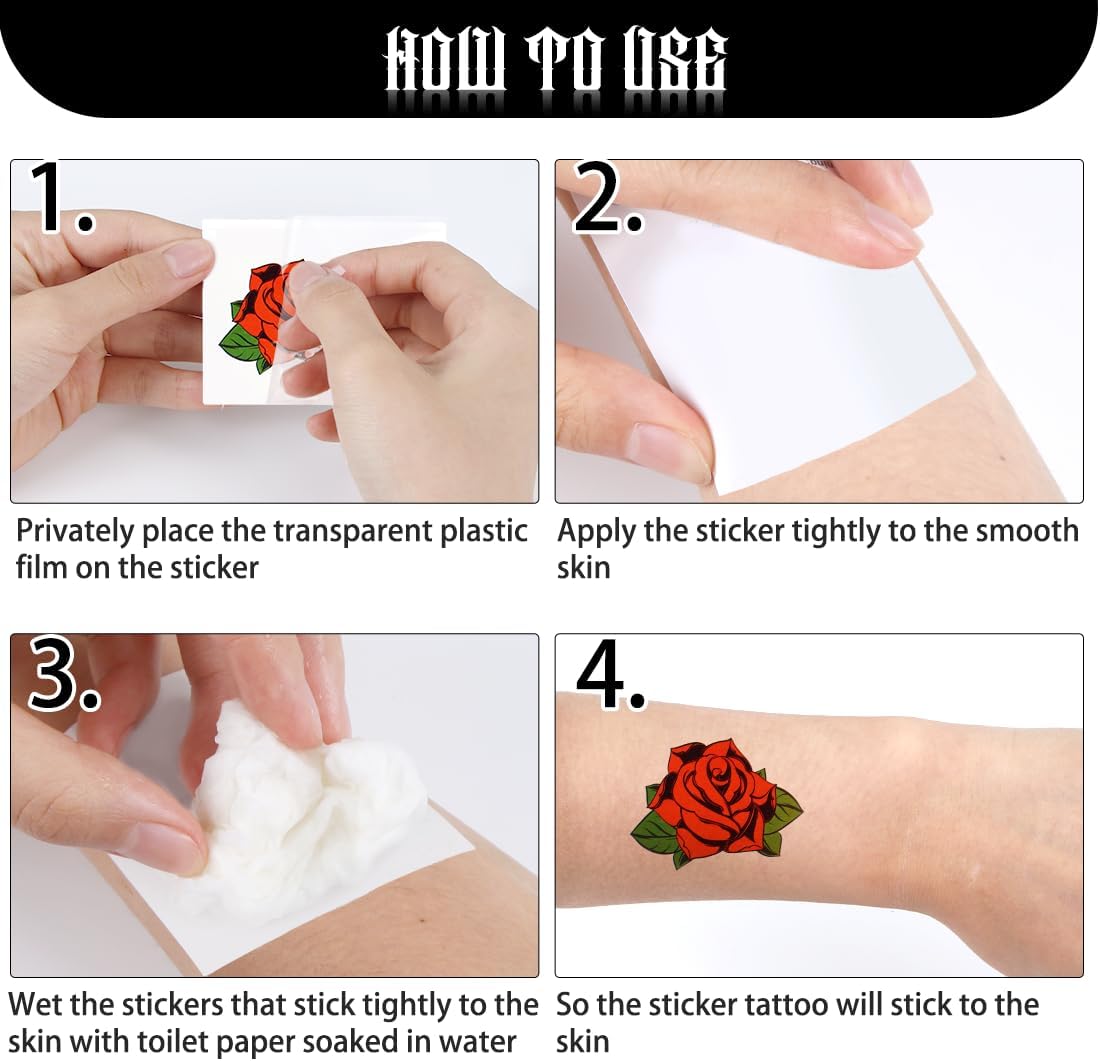 HOW TO USE

1.

Privately place the transparent plastic film on the sticker

2.

Apply the sticker tightly to the smooth skin

3.

Wet the stickers that stick tightly to the skin with toilet paper soaked in water

4.

So the sticker tattoo will stick to the skin