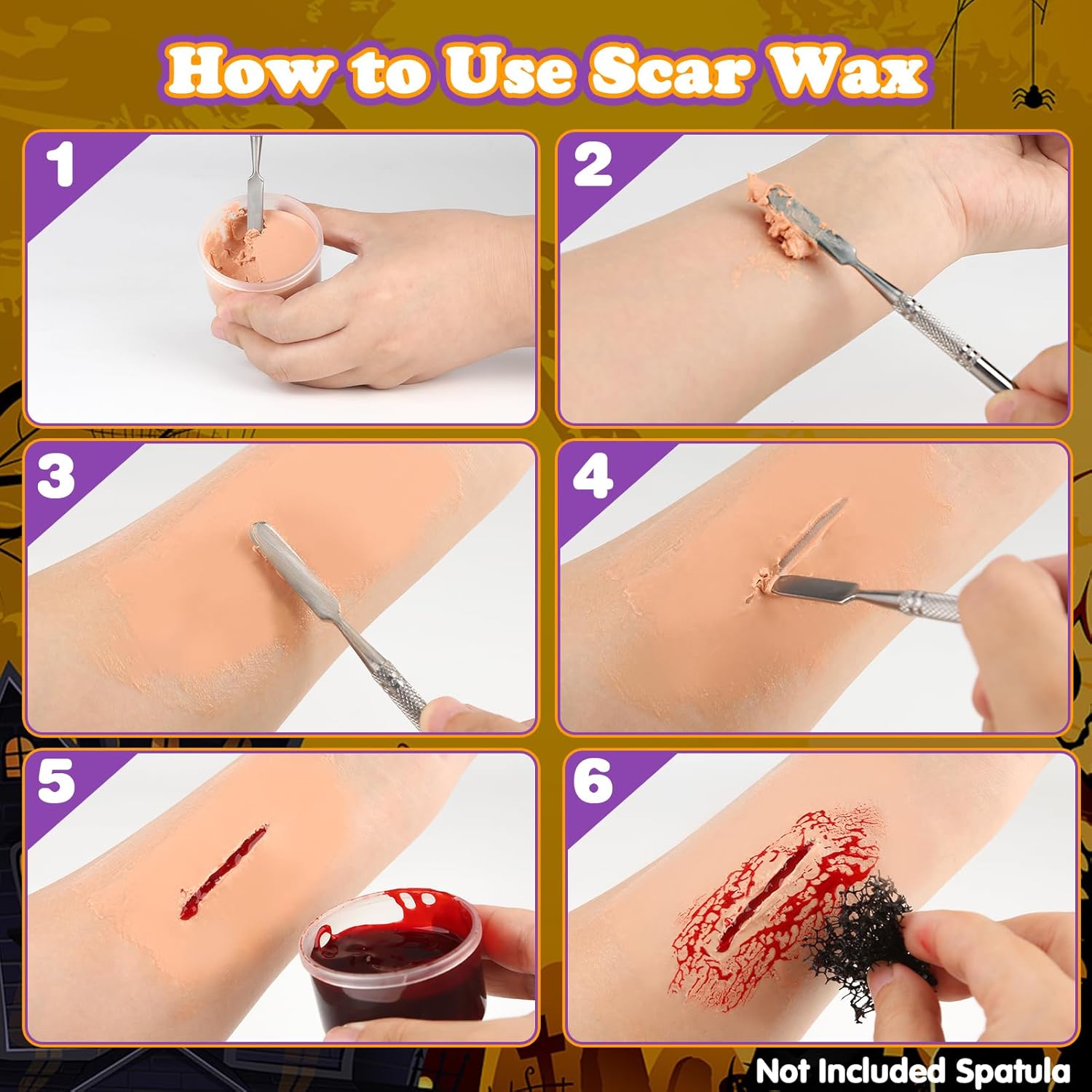 How to Use Scar Wax

1

2

3

4

5

6

Not Included Spatula