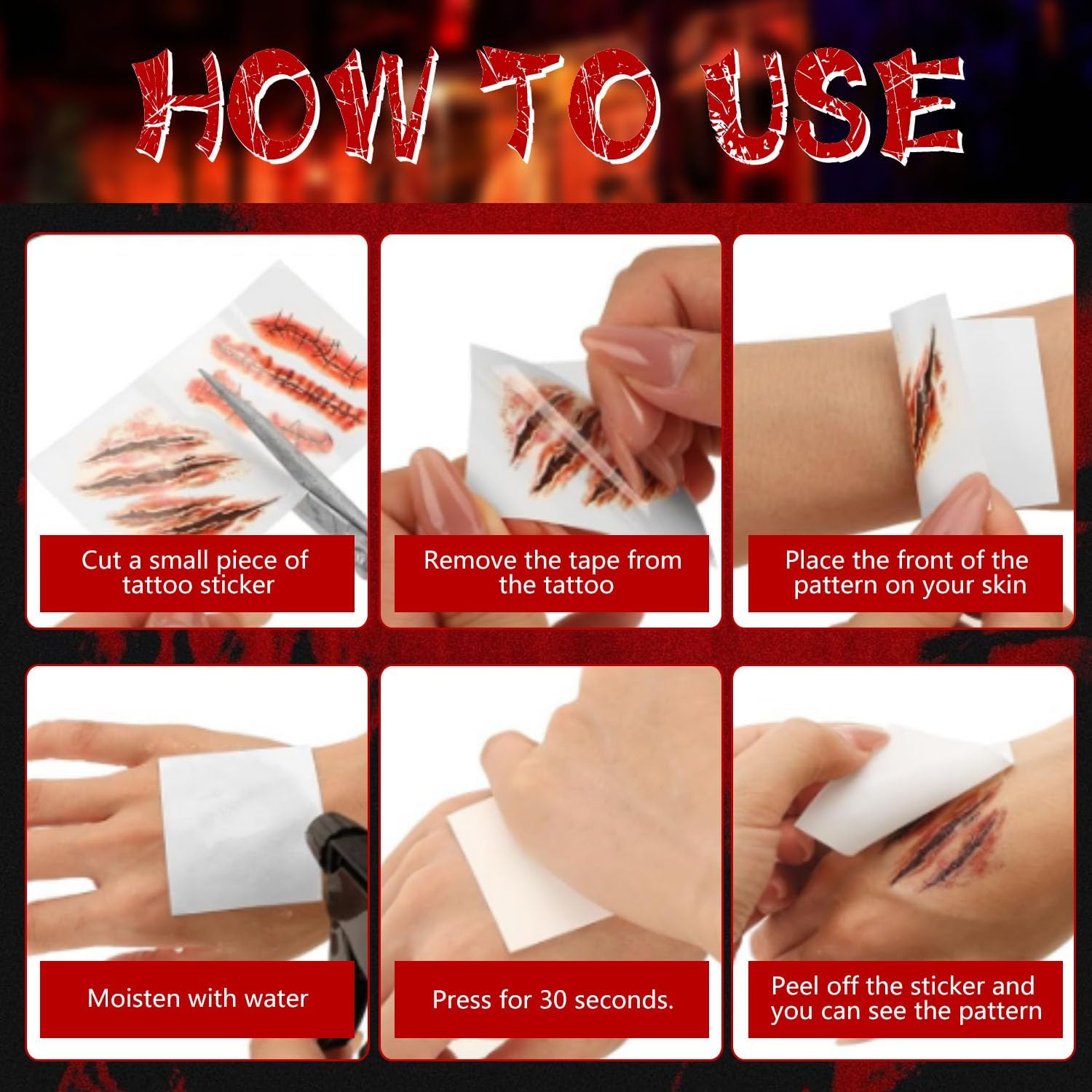 HOW TO USE

Cut a small piece of tattoo sticker

Remove the tape from the tattoo

Place the front of the pattern on your skin

Moisten with water

Press for 30 seconds.

Peel off the sticker and you can see the pattern