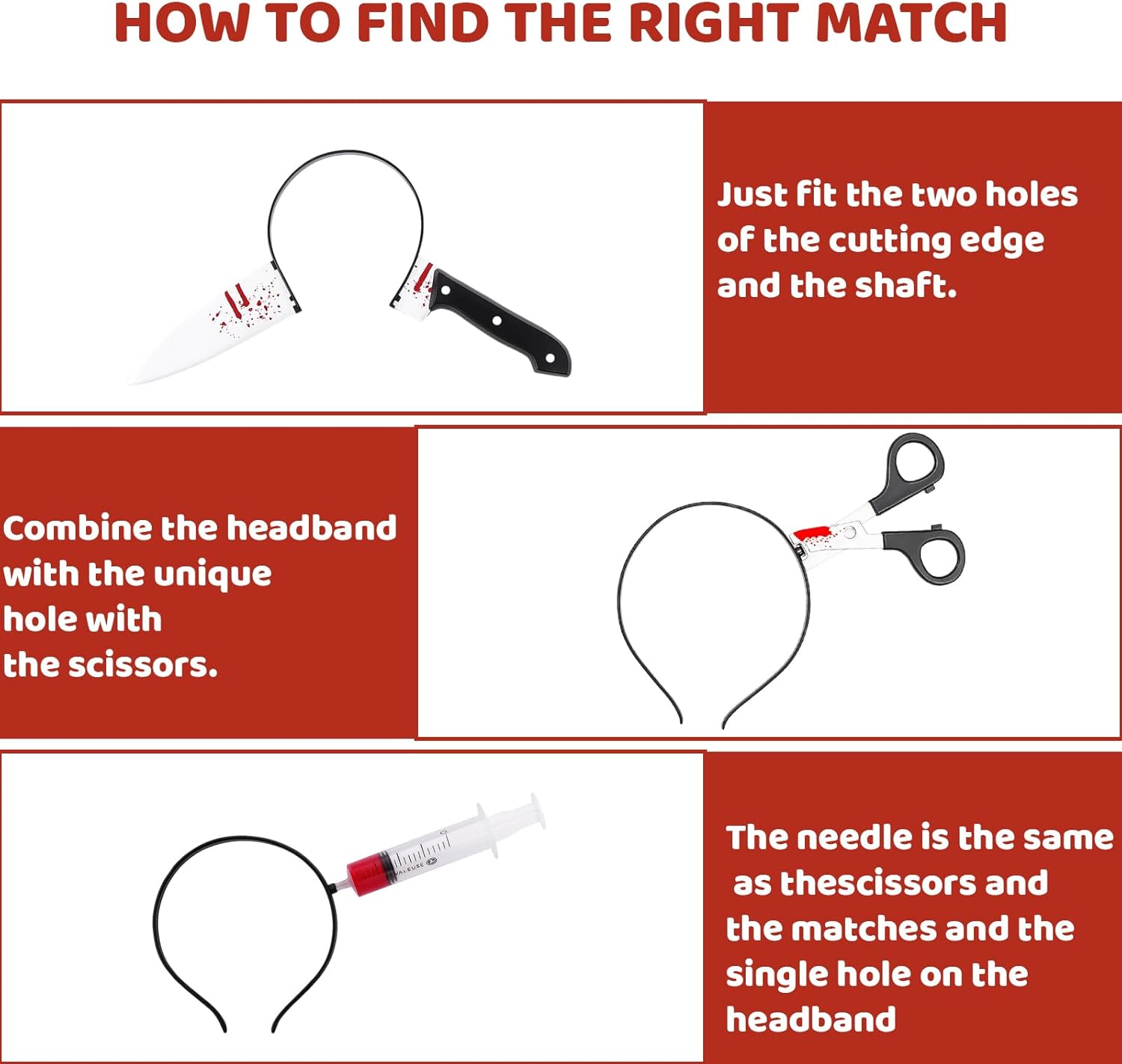 HOW TO FIND THE RIGHT MATCH

Just fit the two holes of the cutting edge and the shaft.

Combine the headband with the unique hole with the scissors.

VALEUSE

The needle is the same as thescissors and the matches and the single hole on the headband