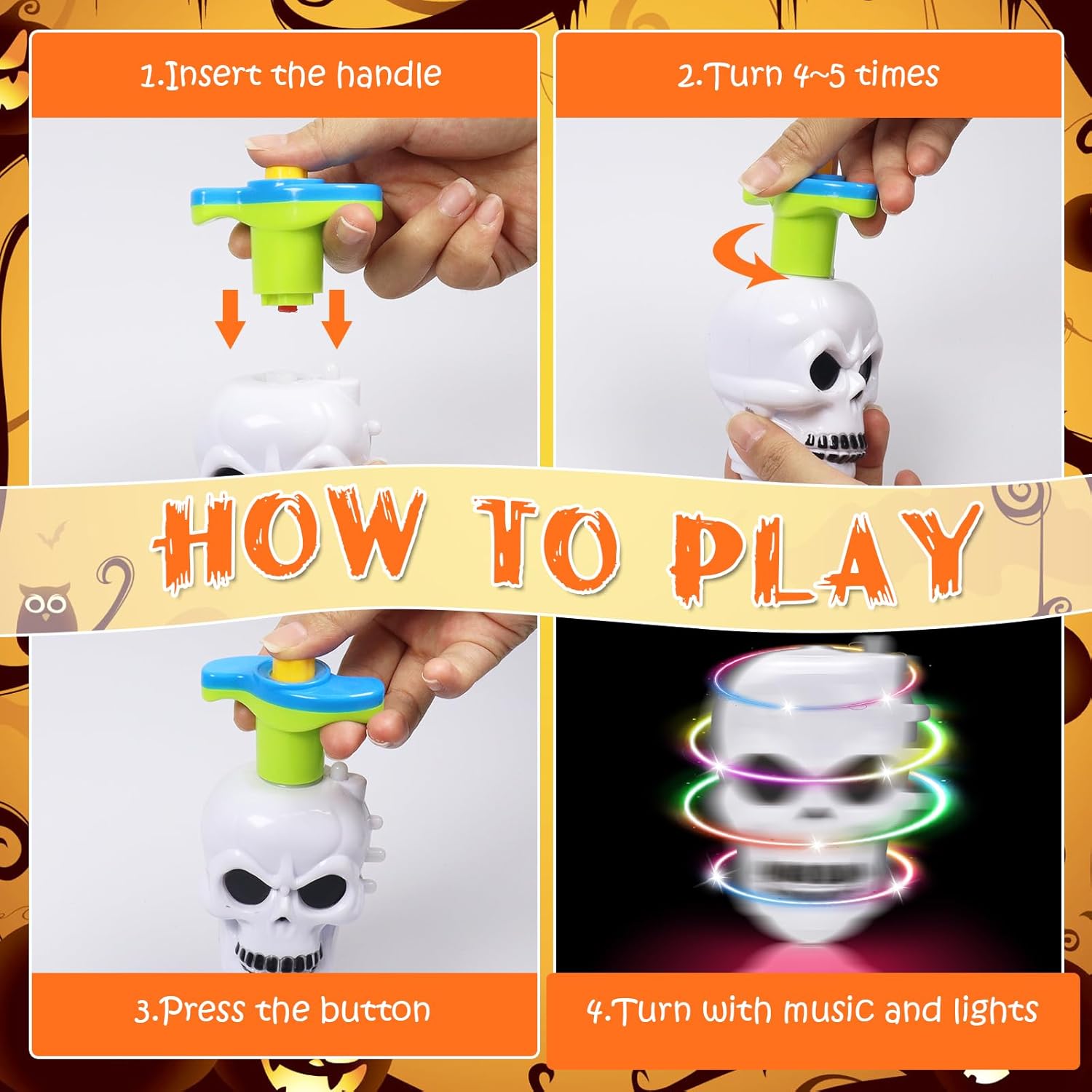 1.Insert the handle

2.Turn 4~5 times

HOW TO PLAY

3.Press the button

4.Turn with music and lights